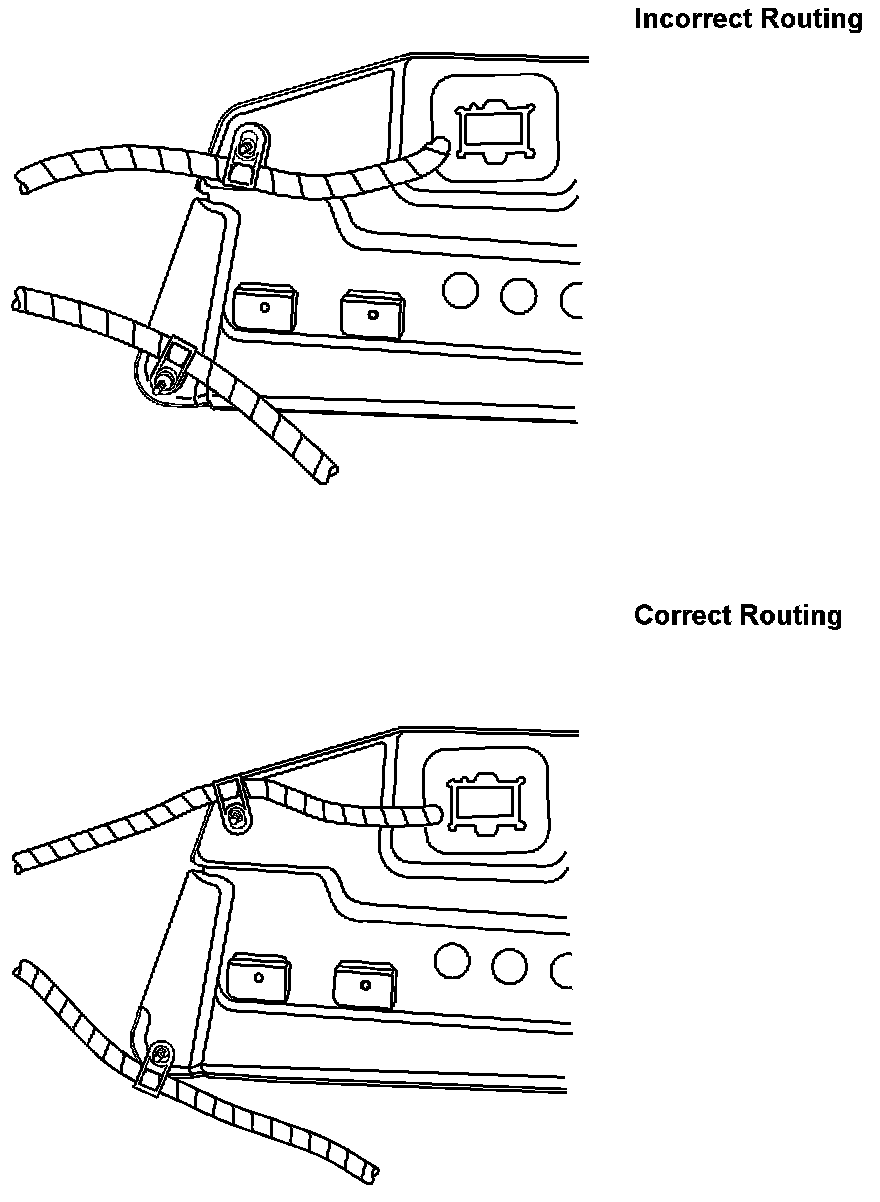 Incorrect Routing

Correct Routing