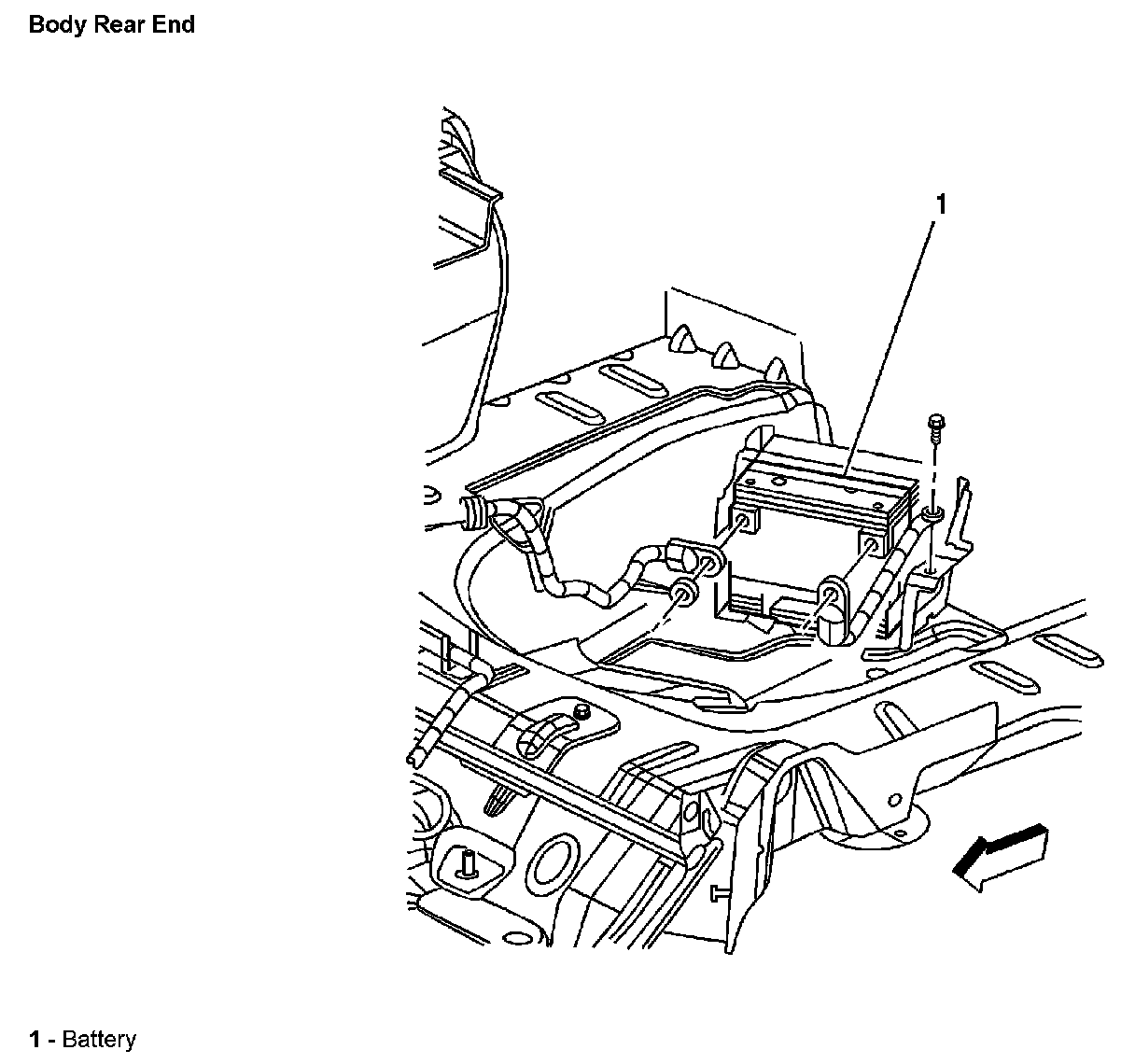 Body Rear End

1

1 - Battery