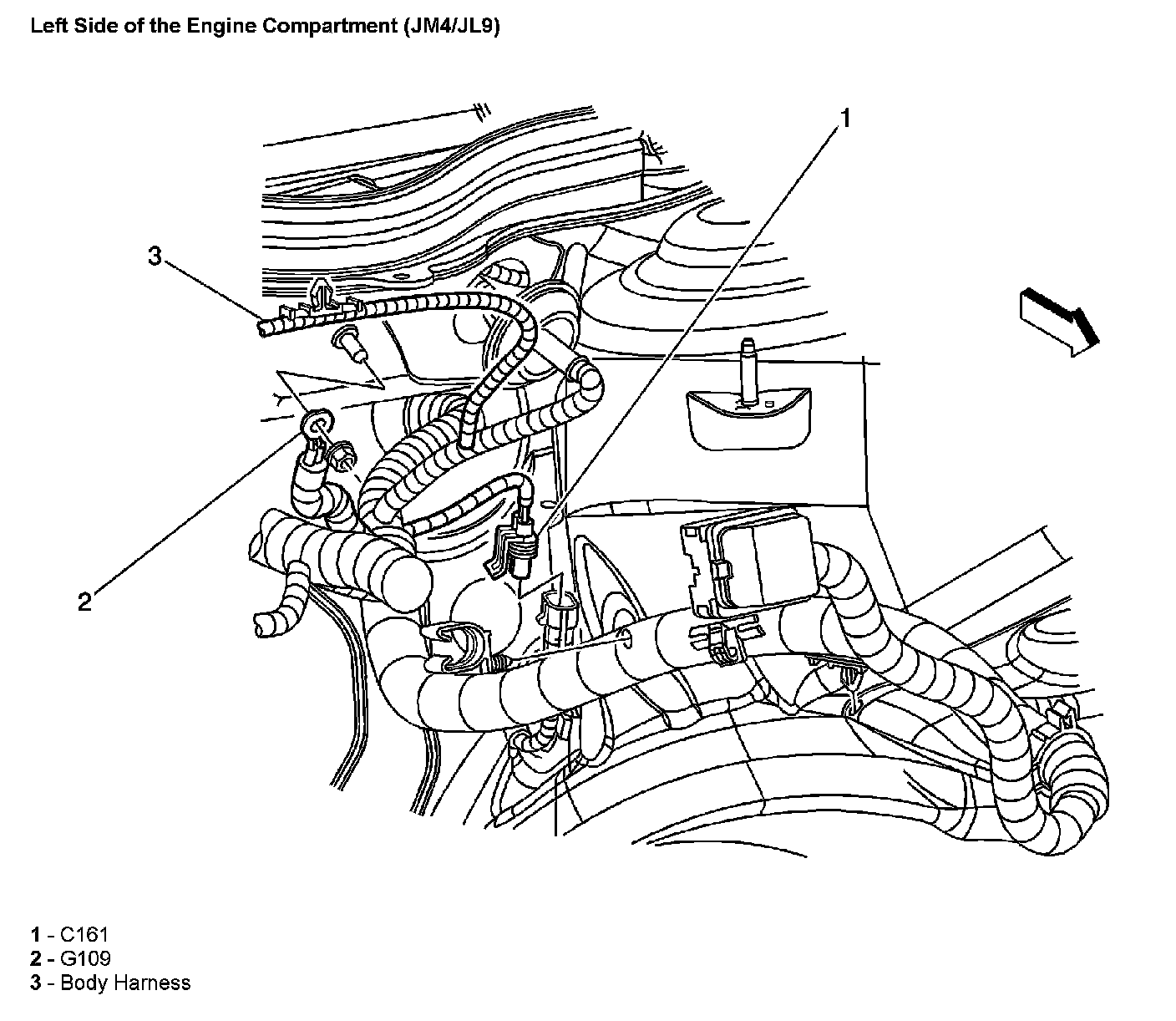 Left Side of the Engine Compartment (JM4/JL9)

1

3

2

1 - C161
2 - G109
3 - Body Harness