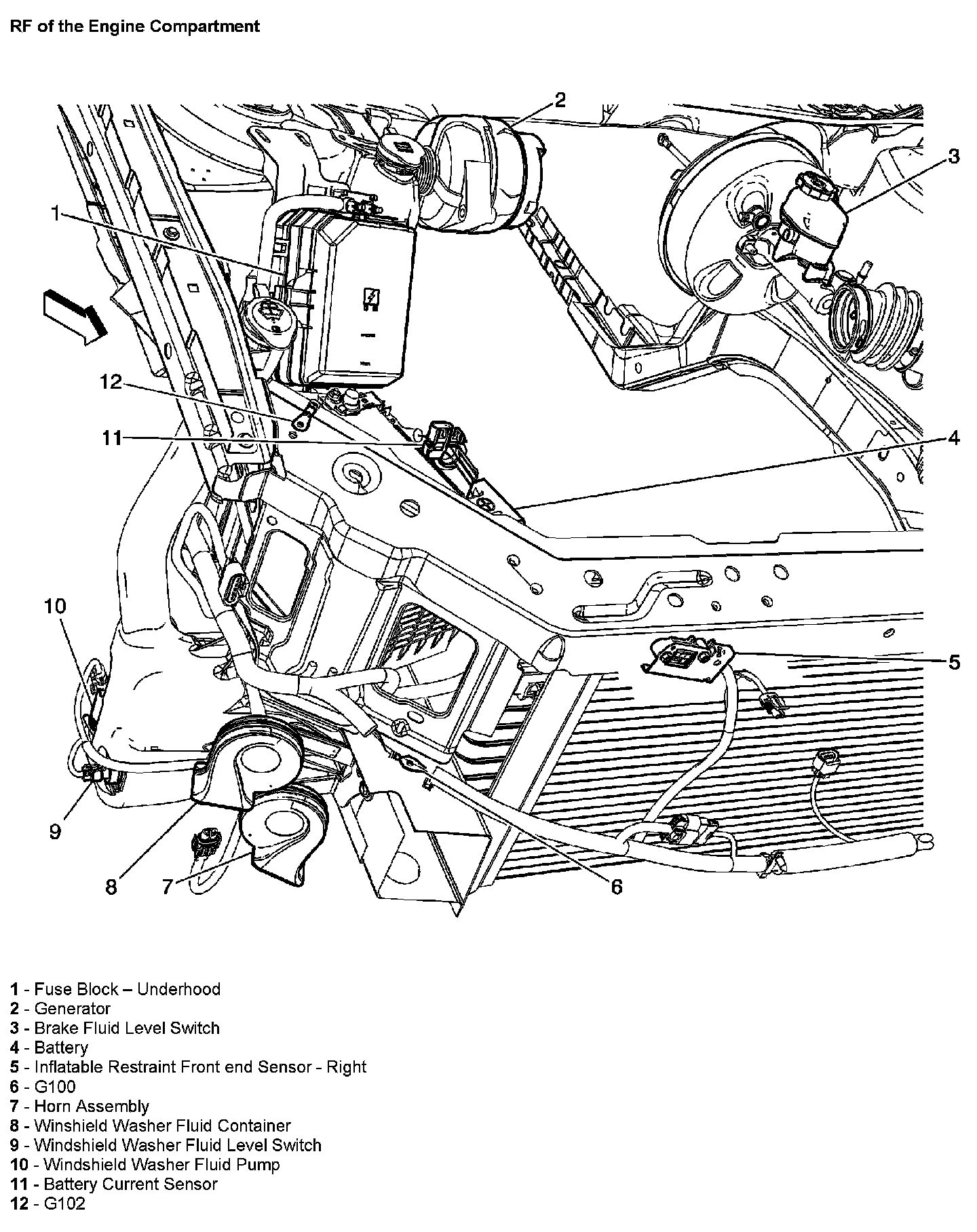 RF of the Engine Compartment

2
3
1
12
11
4
10
5
9
8
7
6

1 - Fuse Block – Underhood
2 - Generator
3 - Brake Fluid Level Switch
4 - Battery
5 - Inflatable Restraint Front end Sensor - Right
6 - G100
7 - Horn Assembly
8 - Winshield Washer Fluid Container
9 - Windshield Washer Fluid Level Switch
10 - Windshield Washer Fluid Pump
11 - Battery Current Sensor
12 - G102