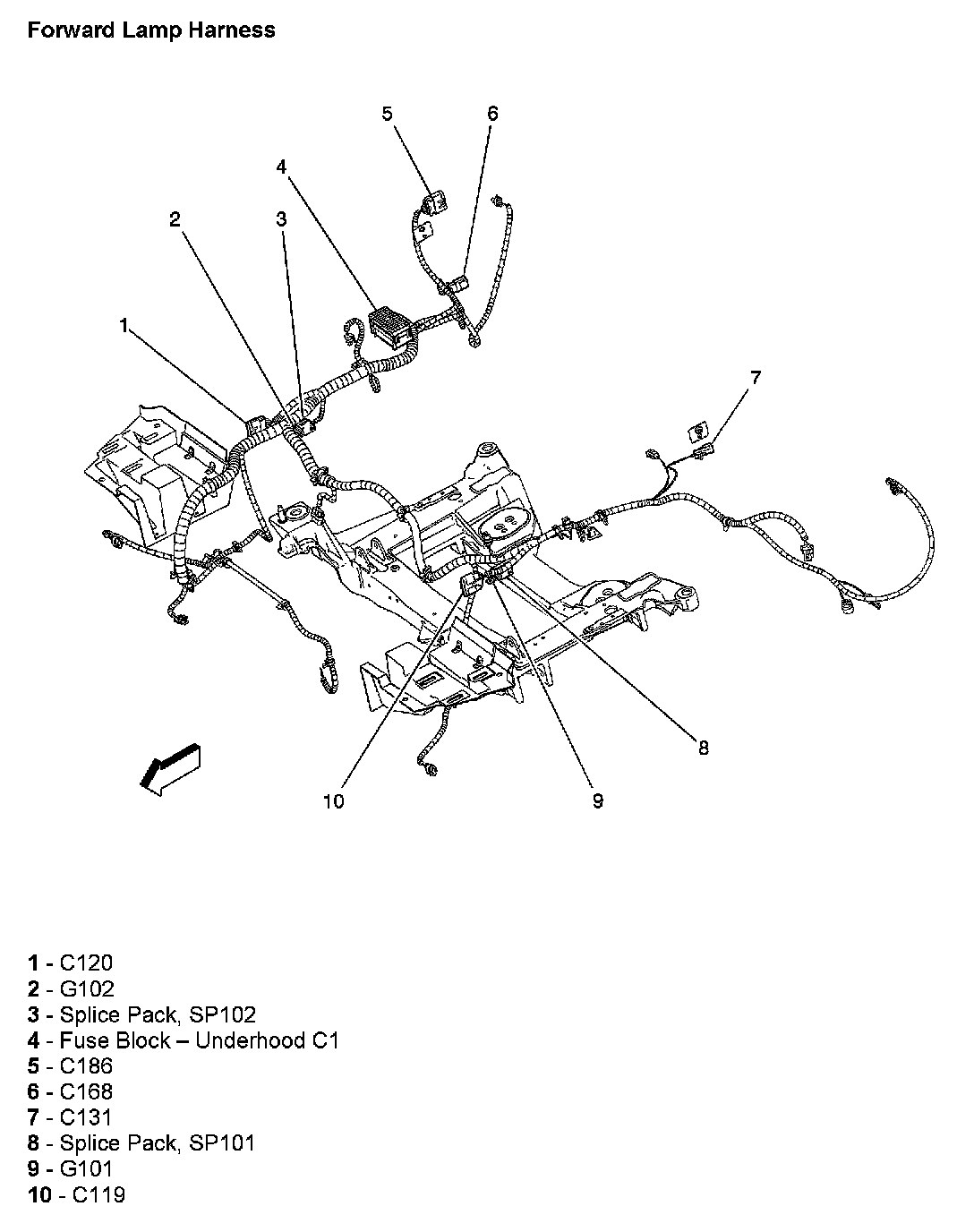 Forward Lamp Harness

5
6
4
2
3
1
7
8
10
9

1 - C120
2 - G102
3 - Splice Pack, SP102
4 - Fuse Block – Underhood C1
5 - C186
6 - C168
7 - C131
8 - Splice Pack, SP101
9 - G101
10 - C119