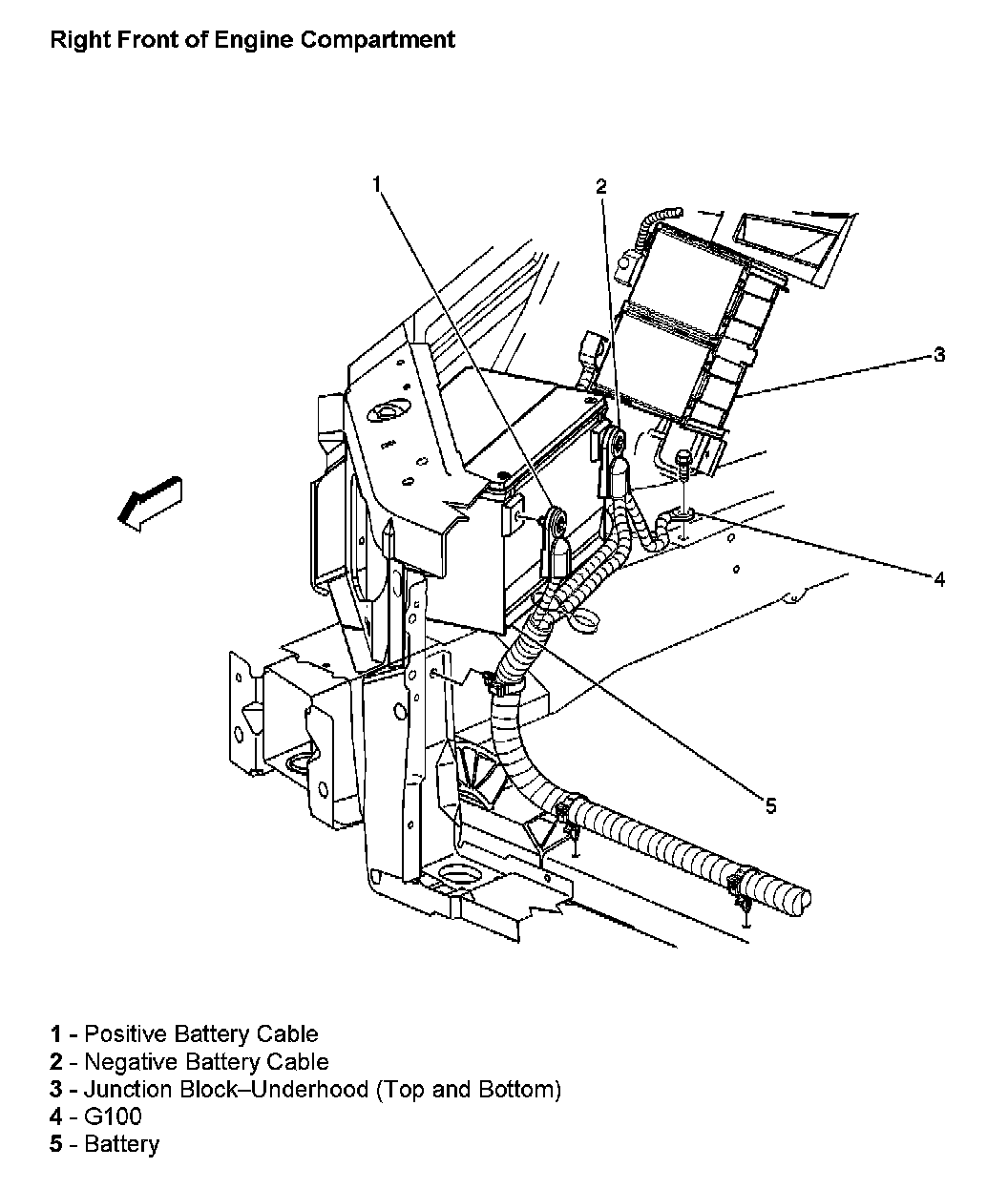 Right Front of Engine Compartment

1

2

3

4

5

1 - Positive Battery Cable
2 - Negative Battery Cable
3 - Junction Block–Underhood (Top and Bottom)
4 - G100
5 - Battery