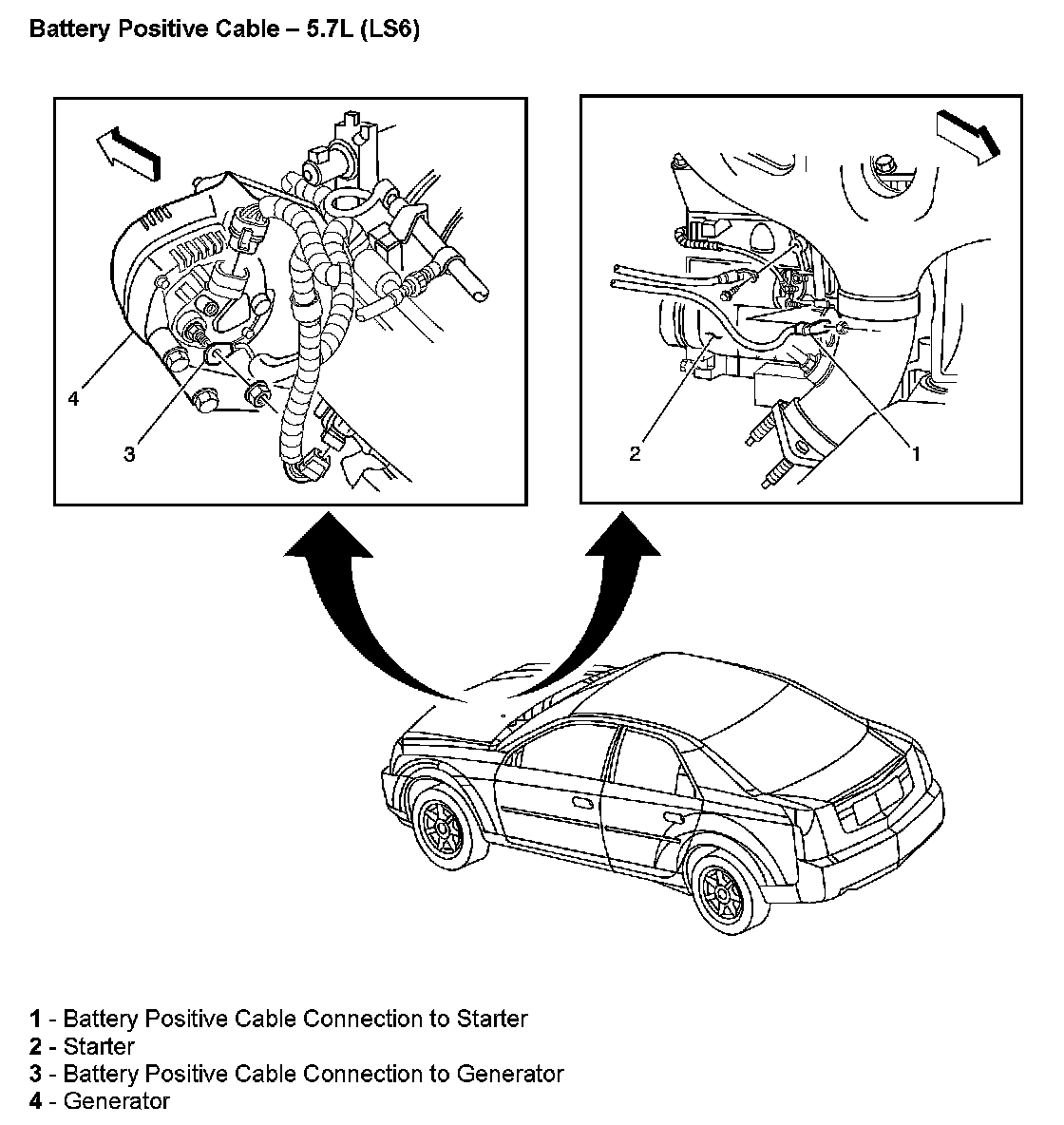 Battery Positive Cable – 5.7L (LS6)

4
3
2
1

1 - Battery Positive Cable Connection to Starter
2 - Starter
3 - Battery Positive Cable Connection to Generator
4 - Generator