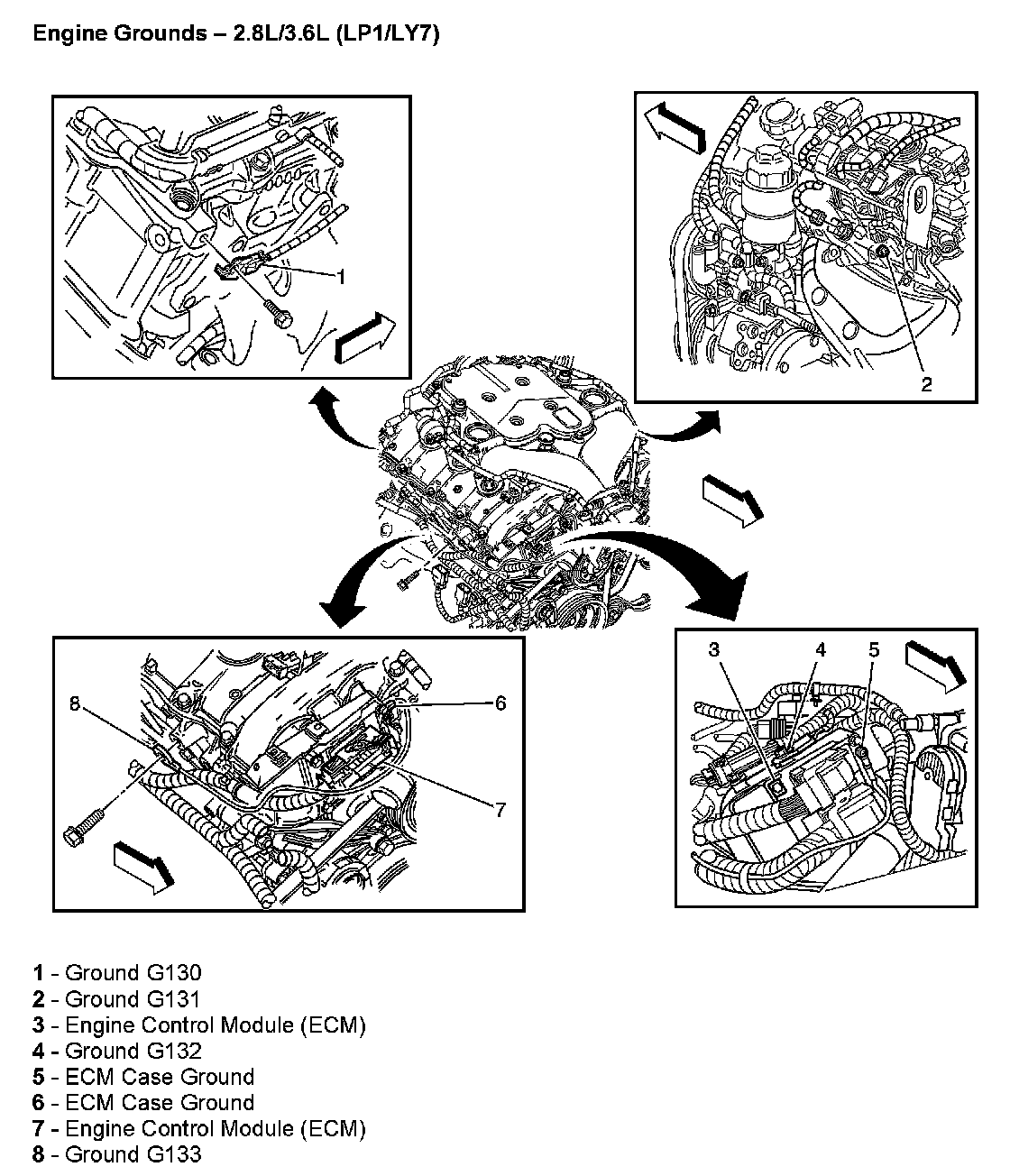 Engine Grounds – 2.8L/3.6L (LP1/LY7)

1

2

3 4 5

8

6

7

1 - Ground G130
2 - Ground G131
3 - Engine Control Module (ECM)
4 - Ground G132
5 - ECM Case Ground
6 - ECM Case Ground
7 - Engine Control Module (ECM)
8 - Ground G133