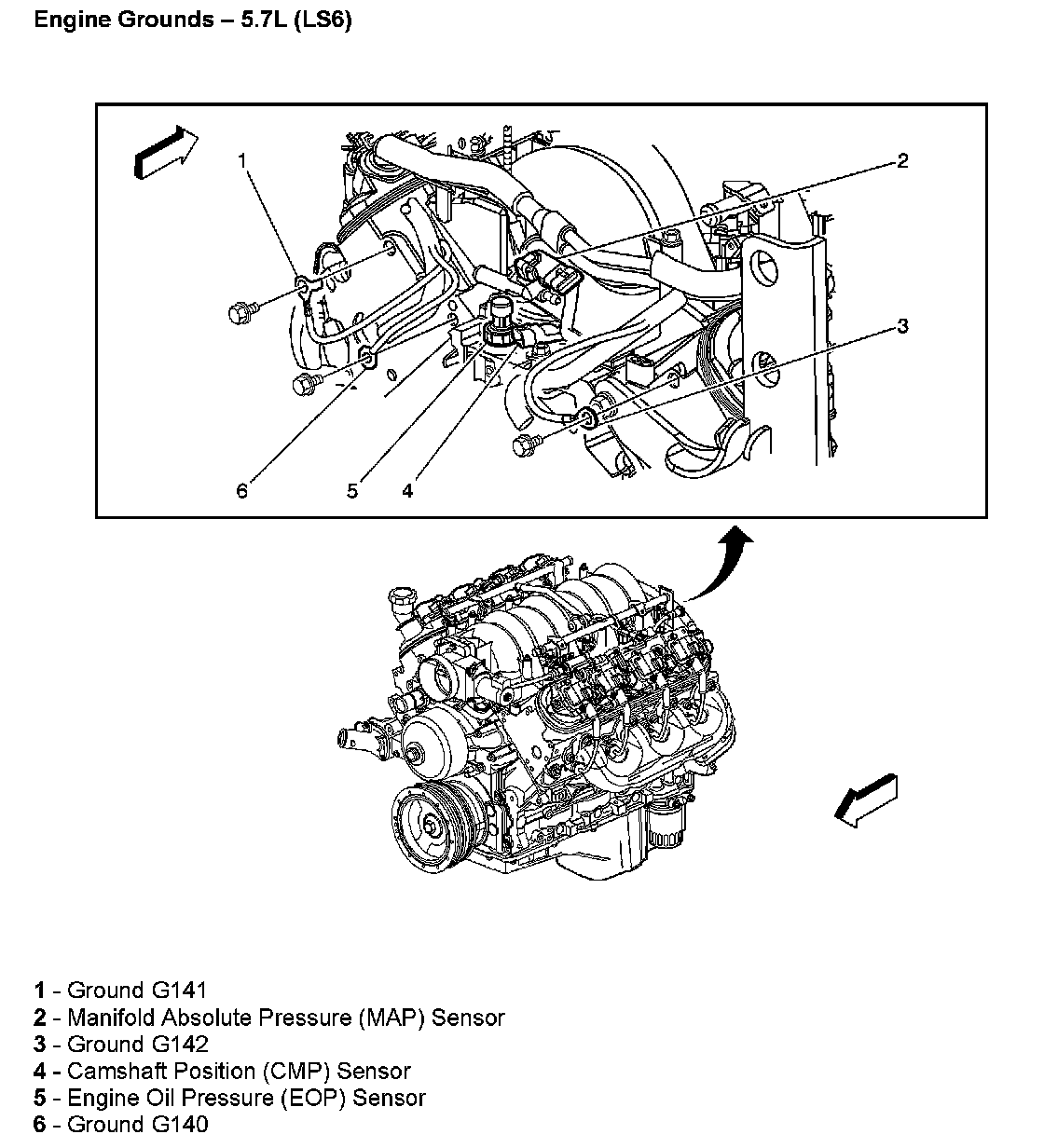 Engine Grounds – 5.7L (LS6)

1

2

3

6

5

4

1 - Ground G141
2 - Manifold Absolute Pressure (MAP) Sensor
3 - Ground G142
4 - Camshaft Position (CMP) Sensor
5 - Engine Oil Pressure (EOP) Sensor
6 - Ground G140