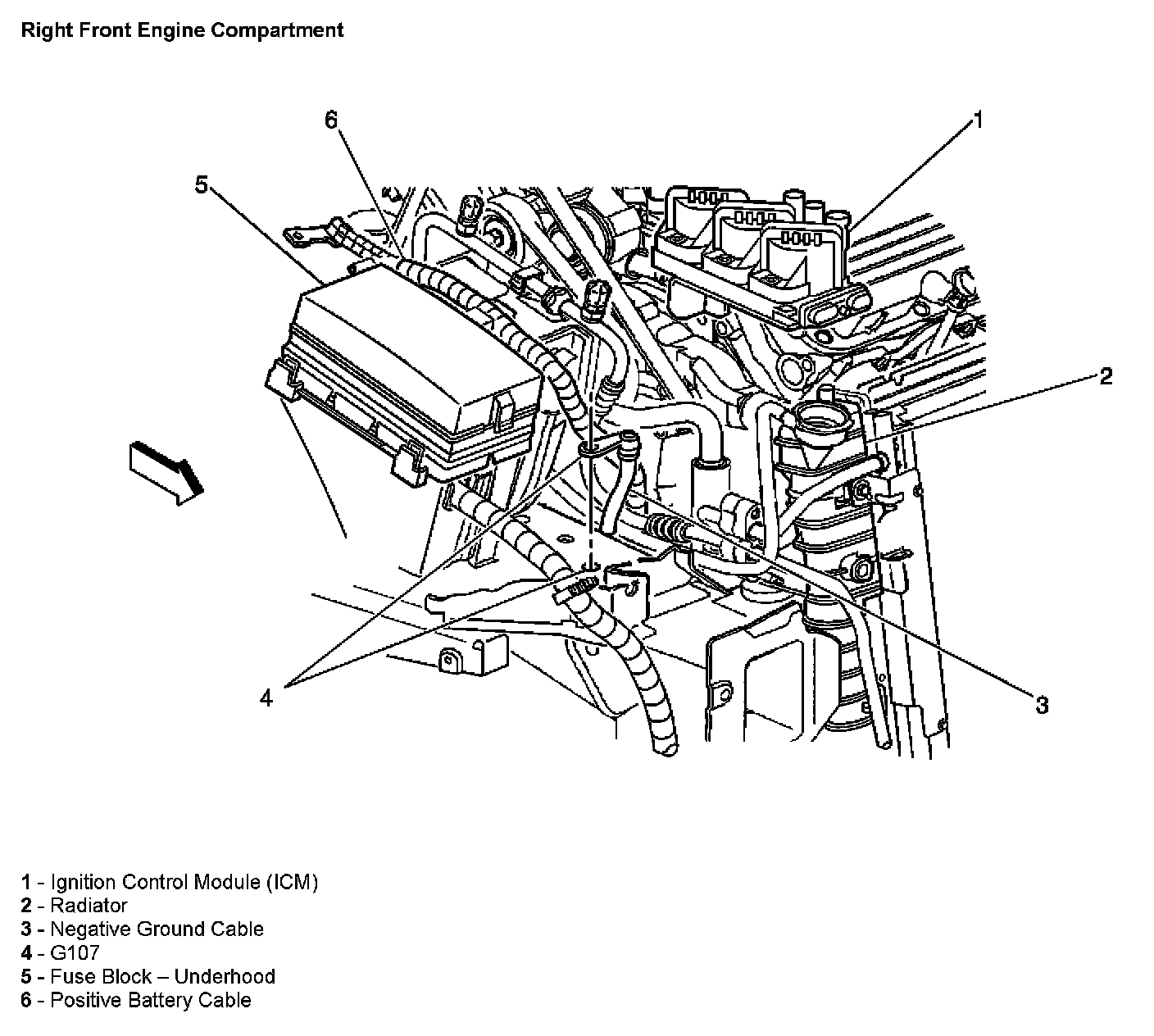 Right Front Engine Compartment

6
1
5
2
4
3

1 - Ignition Control Module (ICM)
2 - Radiator
3 - Negative Ground Cable
4 - G107
5 - Fuse Block – Underhood
6 - Positive Battery Cable