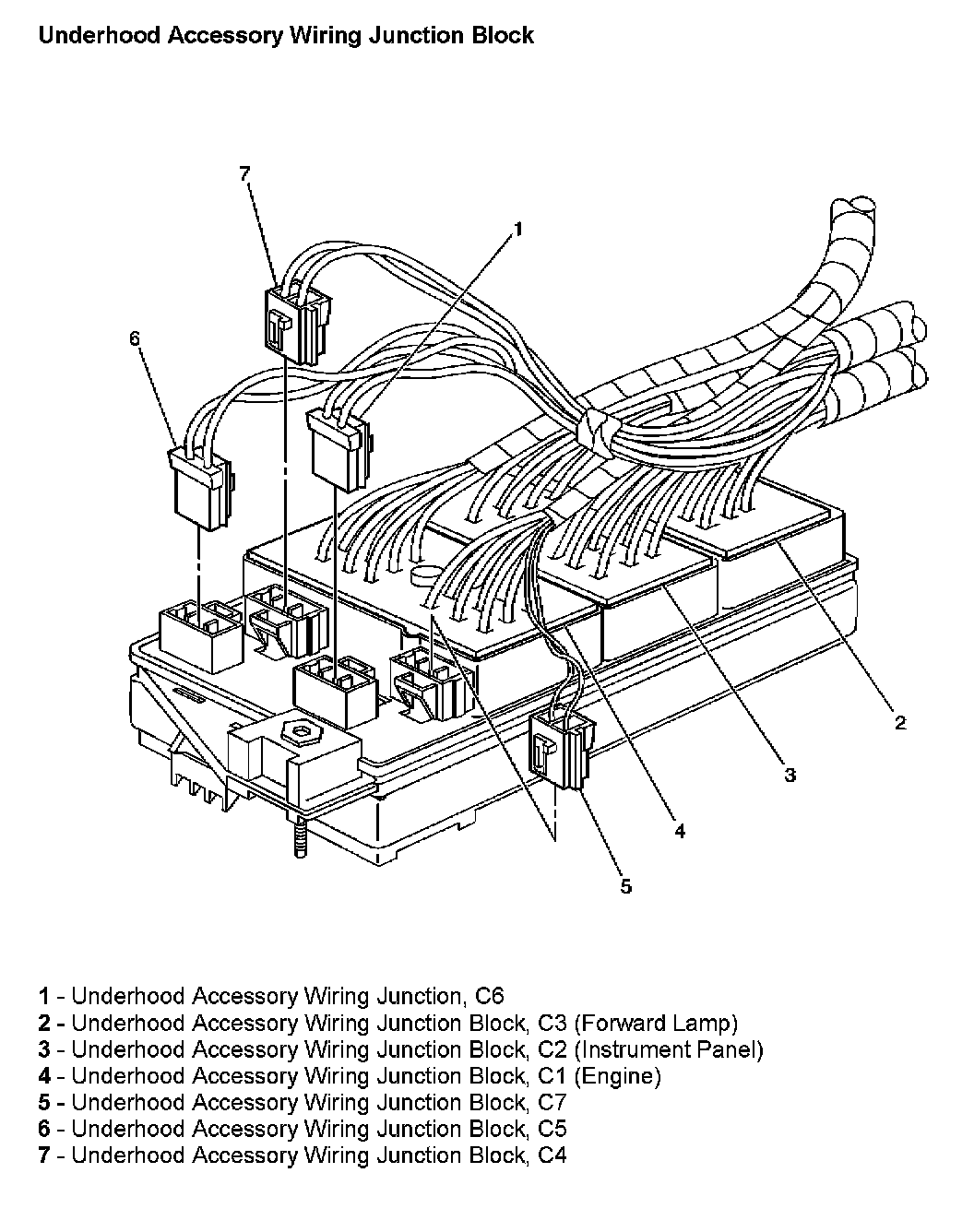 Underhood Accessory Wiring Junction Block

7

1

6

2

3

4

5

1 - Underhood Accessory Wiring Junction, C6
2 - Underhood Accessory Wiring Junction Block, C3 (Forward Lamp)
3 - Underhood Accessory Wiring Junction Block, C2 (Instrument Panel)
4 - Underhood Accessory Wiring Junction Block, C1 (Engine)
5 - Underhood Accessory Wiring Junction Block, C7
6 - Underhood Accessory Wiring Junction Block, C5
7 - Underhood Accessory Wiring Junction Block, C4