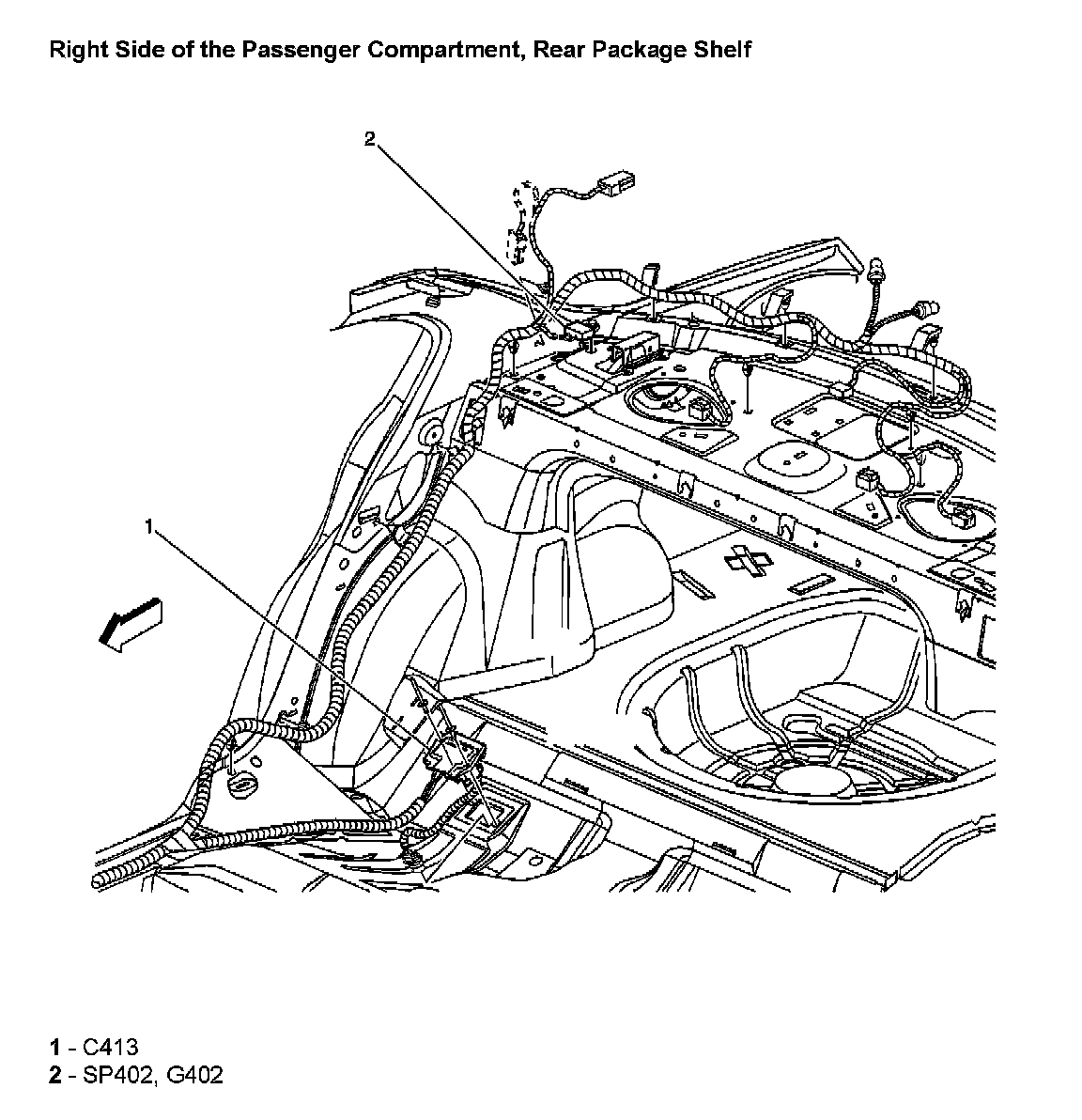 Right Side of the Passenger Compartment, Rear Package Shelf

2

1

1 - C413
2 - SP402, G402