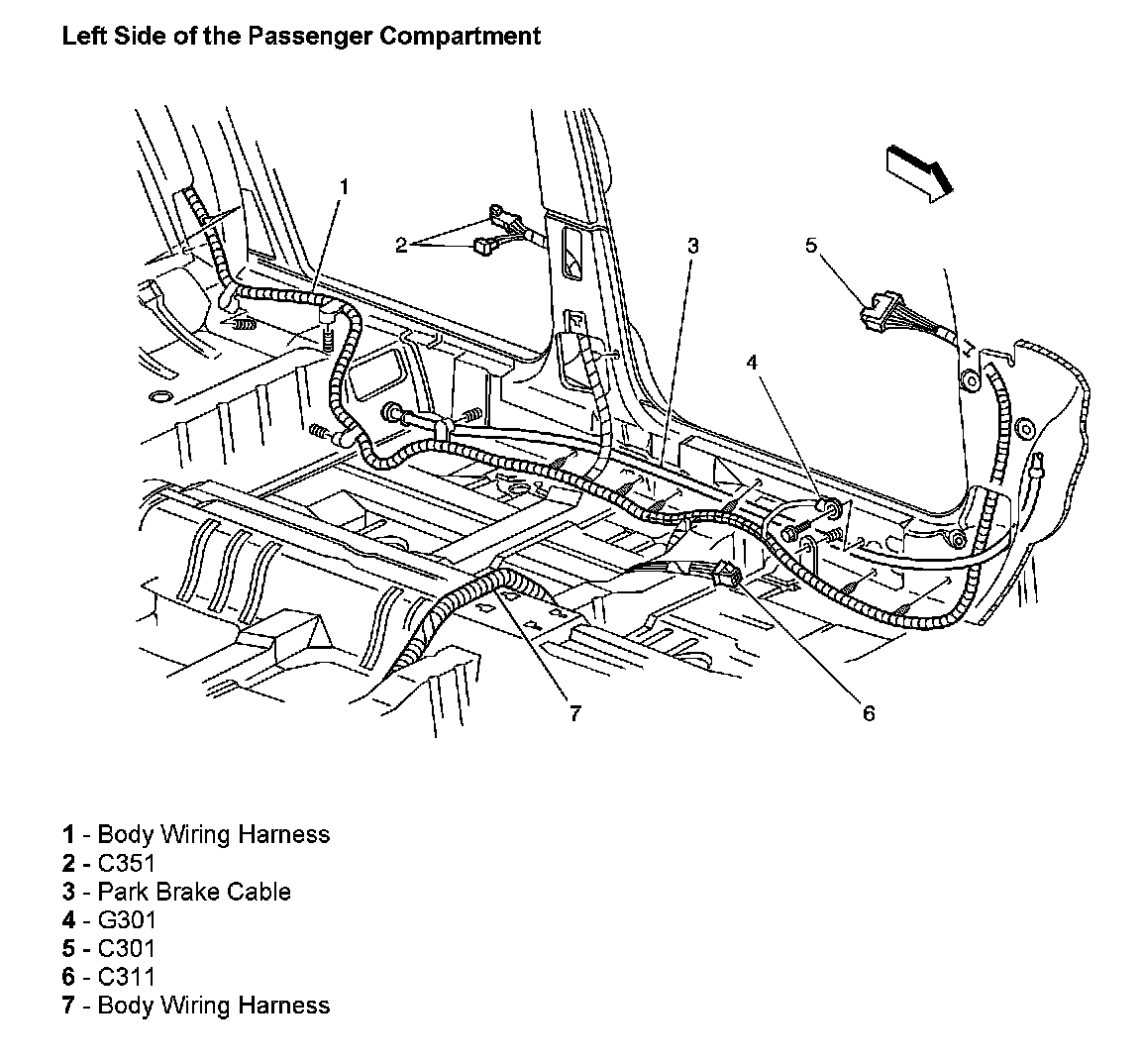 Left Side of the Passenger Compartment

1

2

3

5

4

7

6

1 - Body Wiring Harness
2 - C351
3 - Park Brake Cable
4 - G301
5 - C301
6 - C311
7 - Body Wiring Harness