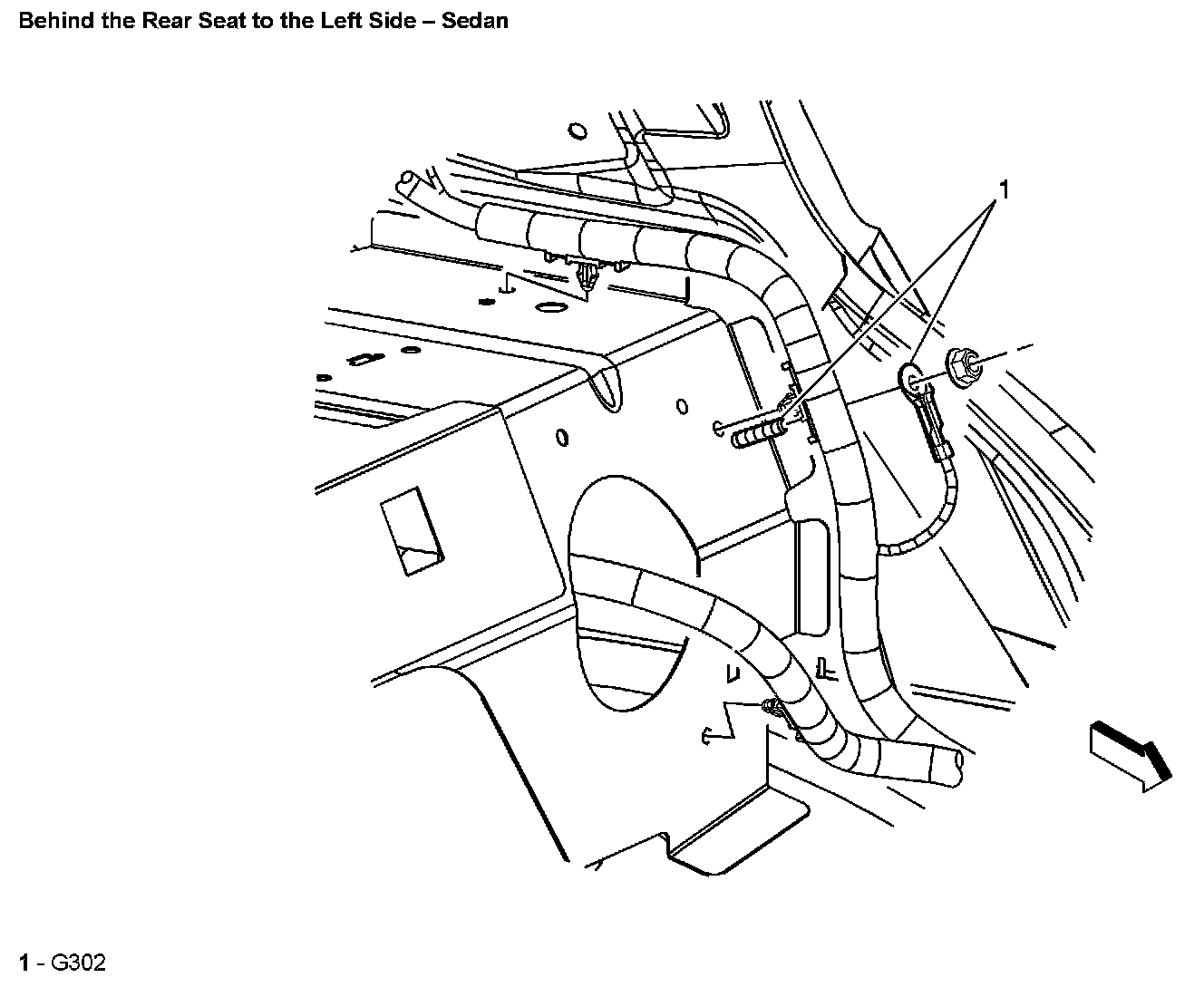 Behind the Rear Seat to the Left Side – Sedan

1

1 - G302