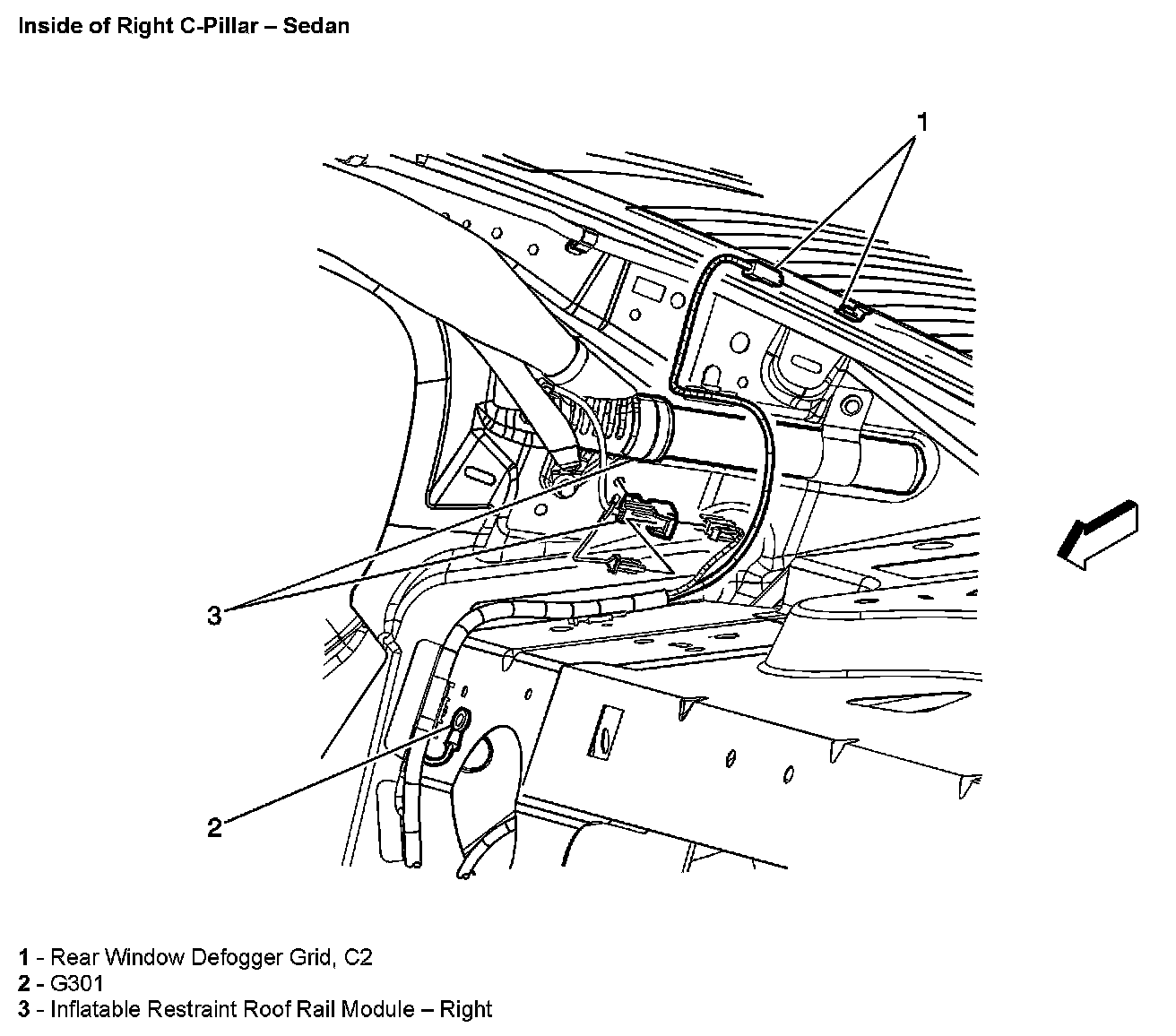 Inside of Right C-Pillar – Sedan

1

3

2

1 - Rear Window Defogger Grid, C2
2 - G301
3 - Inflatable Restraint Roof Rail Module – Right