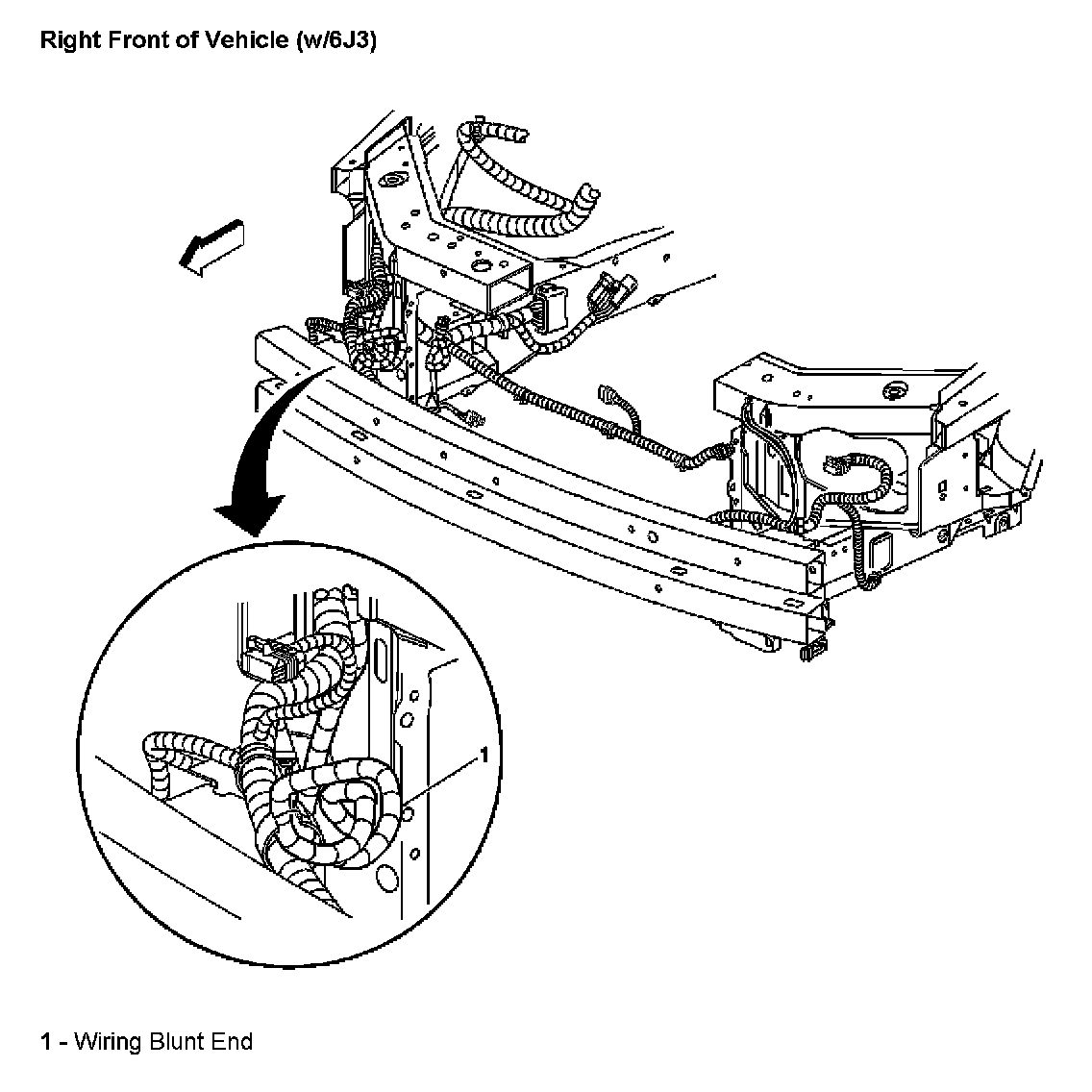 Right Front of Vehicle (w/6J3)

1

1 - Wiring Blunt End