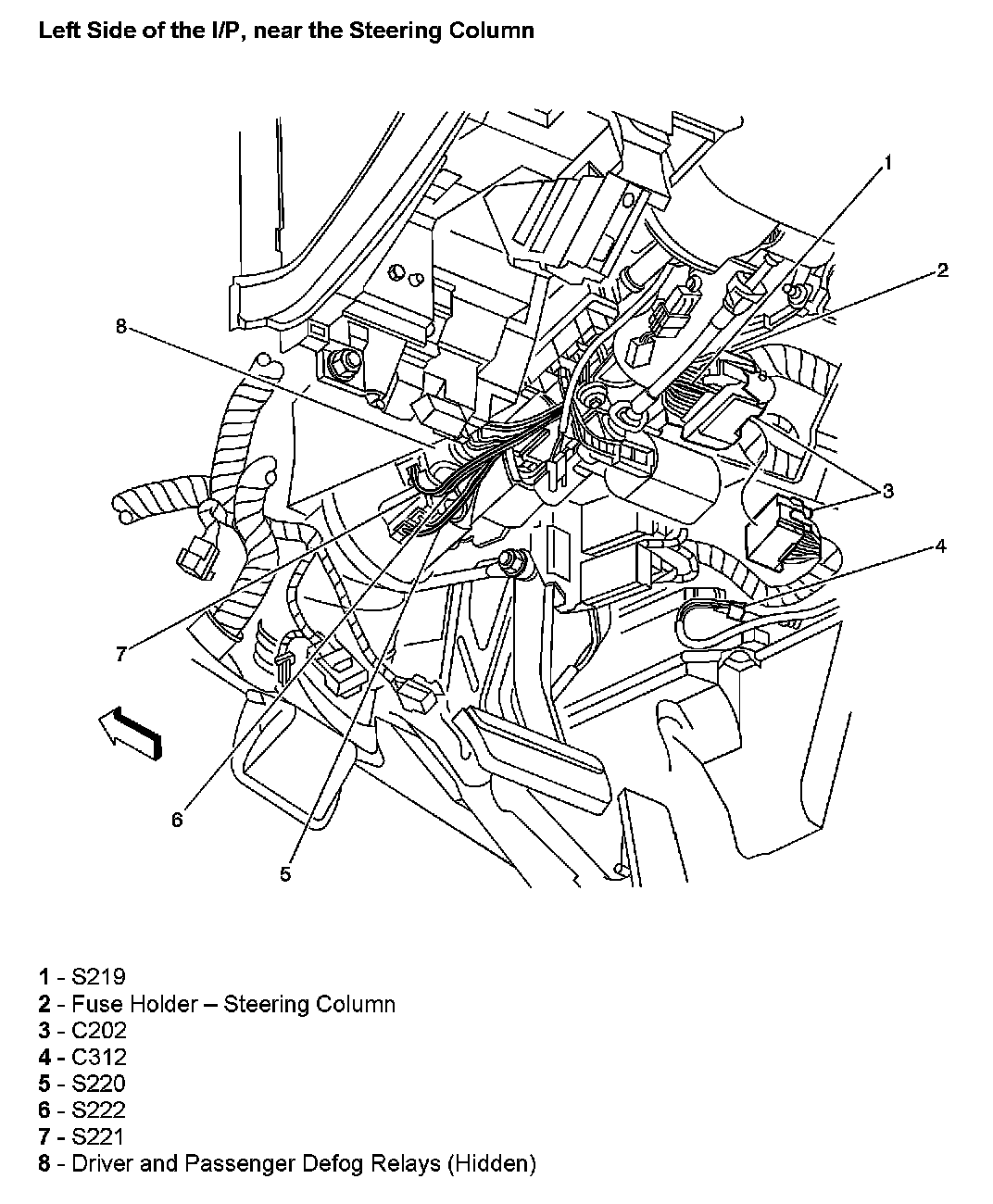 Left Side of the I/P, near the Steering Column

1
2
8
3
4
7
6
5

1 - S219
2 - Fuse Holder – Steering Column
3 - C202
4 - C312
5 - S220
6 - S222
7 - S221
8 - Driver and Passenger Defog Relays (Hidden)