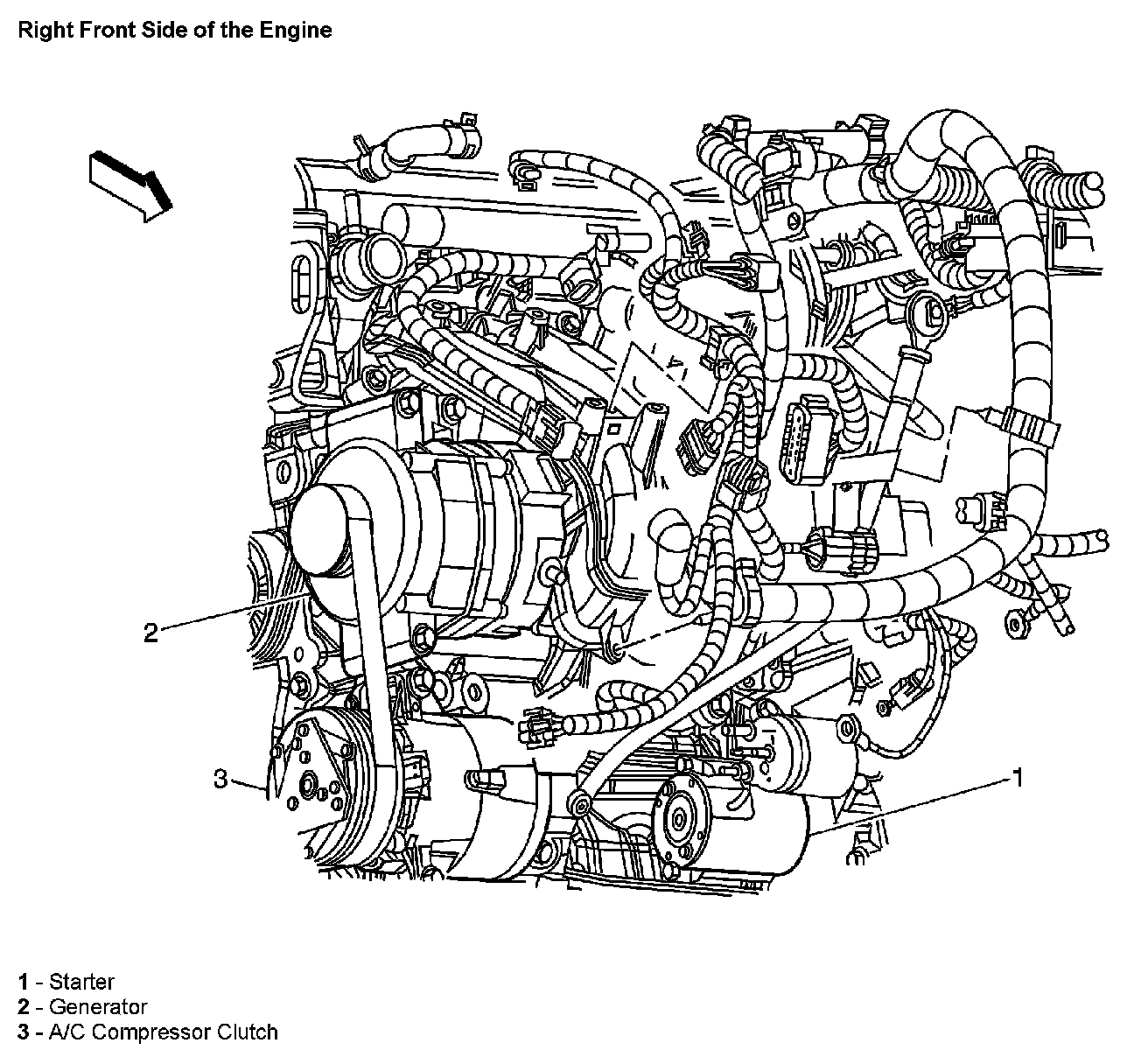 Right Front Side of the Engine

2

3

1

1 - Starter
2 - Generator
3 - A/C Compressor Clutch