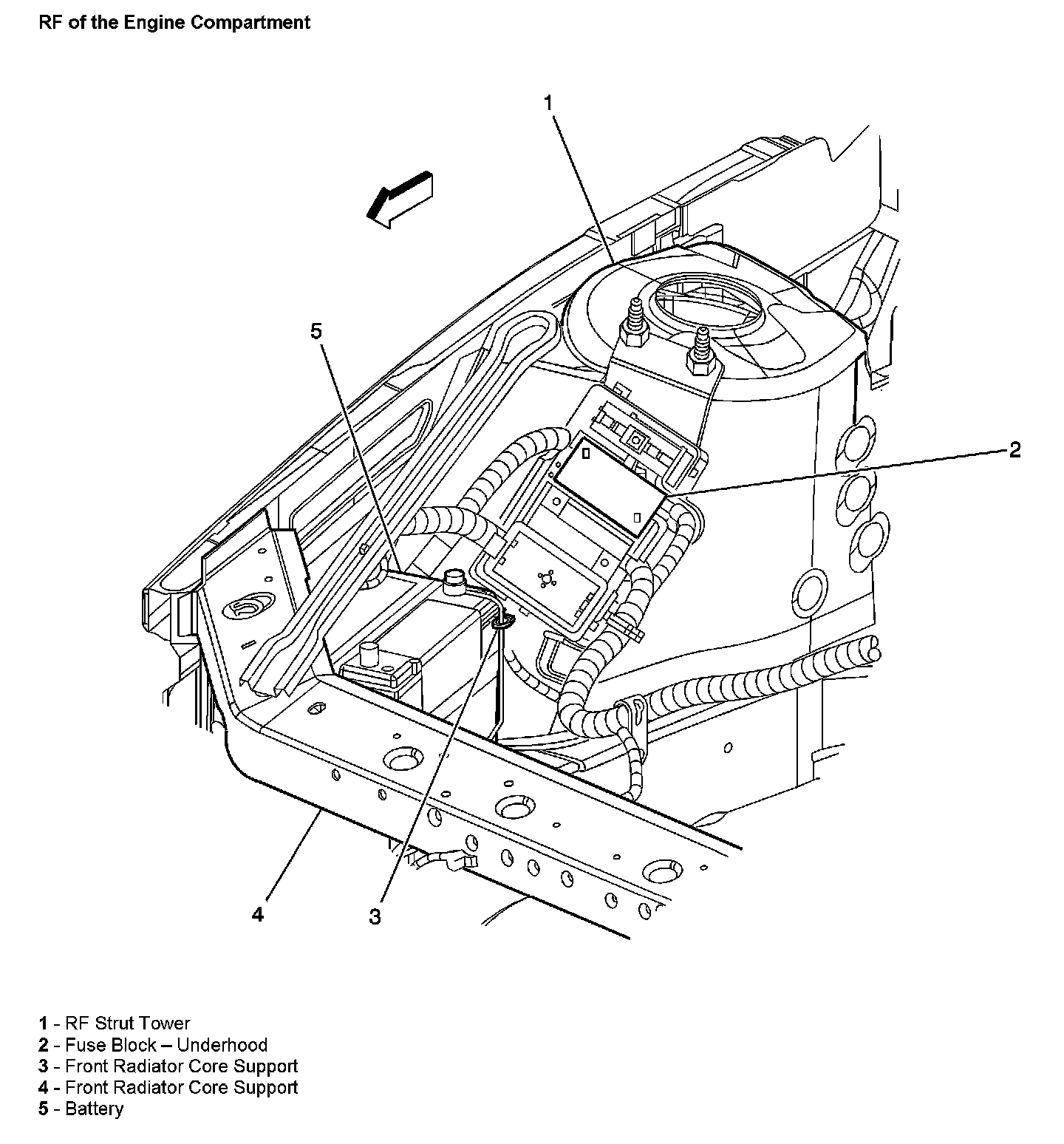 RF of the Engine Compartment

1

5

2

4

3

1 - RF Strut Tower
2 - Fuse Block – Underhood
3 - Front Radiator Core Support
4 - Front Radiator Core Support
5 - Battery