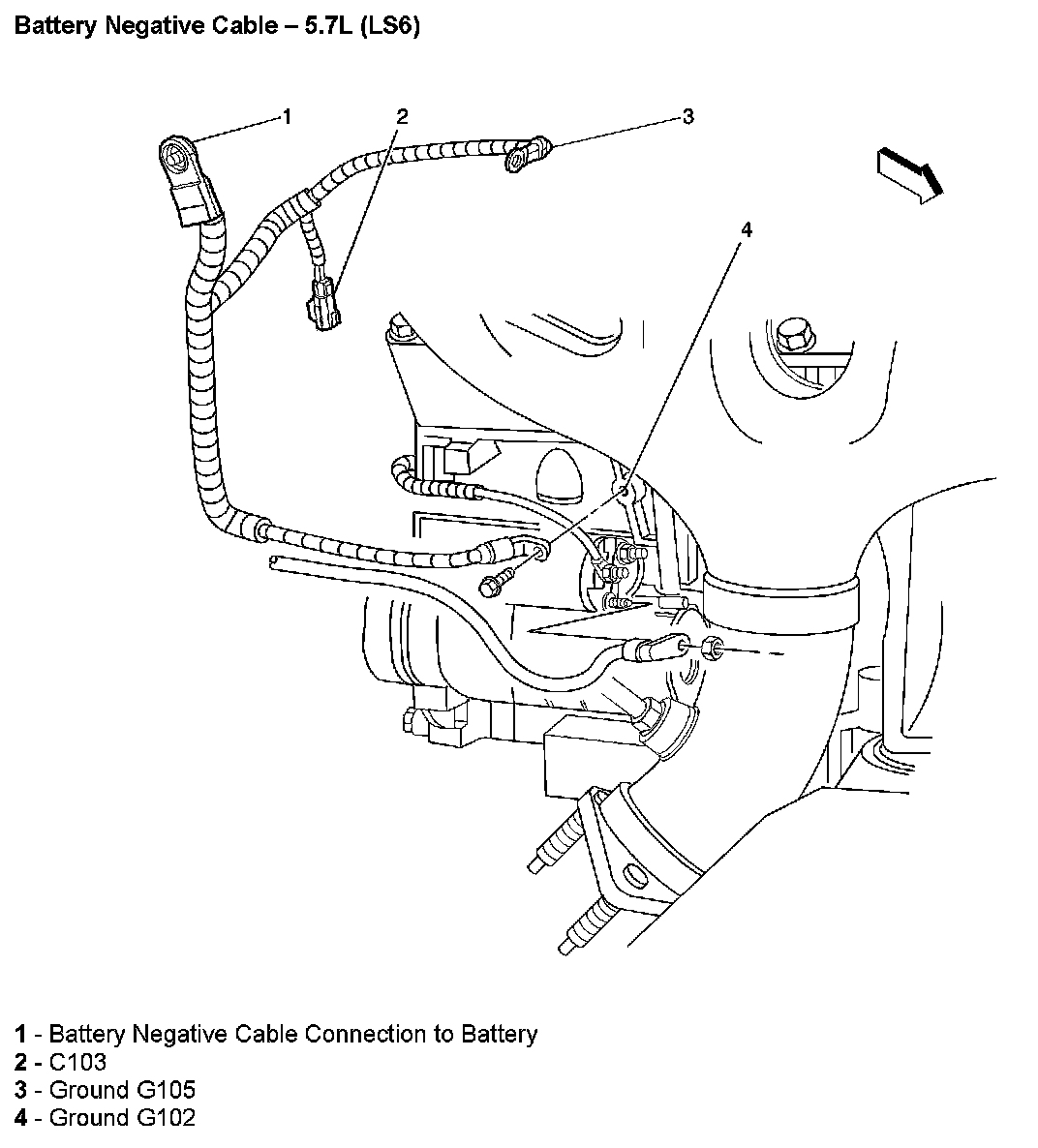 Battery Negative Cable – 5.7L (LS6)

1

2

3

4

1 - Battery Negative Cable Connection to Battery
2 - C103
3 - Ground G105
4 - Ground G102