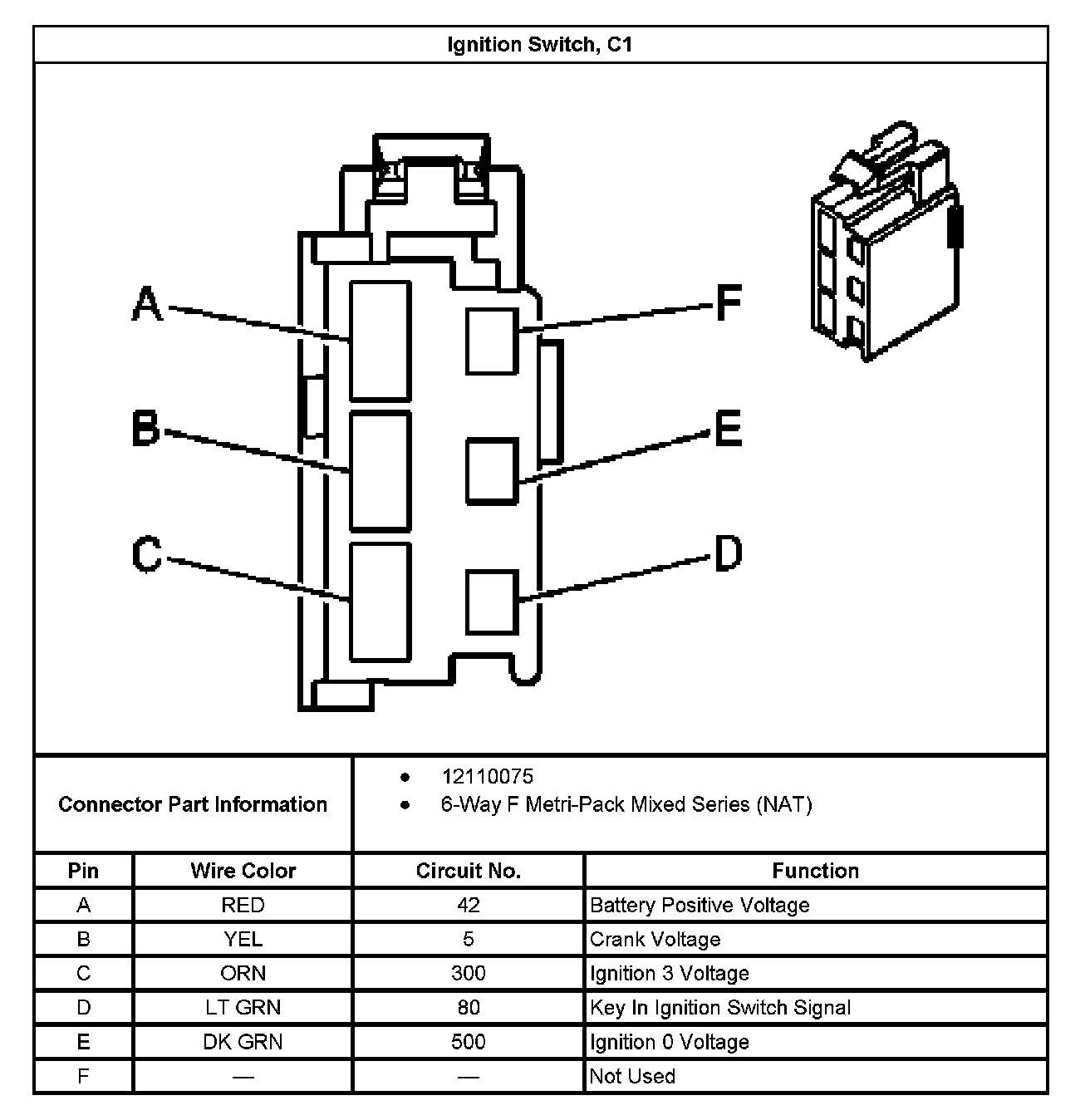 Ignition Switch, C1

A
B
C
F
E
D

Connector Part Information

- 12110075
- 6-Way F Metri-Pack Mixed Series (NAT)

| Pin | Wire Color | Circuit No. | Function |
|---|---|---|---|
| A | RED | 42 | Battery Positive Voltage |
| B | YEL | 5 | Crank Voltage |
| C | ORN | 300 | Ignition 3 Voltage |
| D | LT GRN | 80 | Key In Ignition Switch Signal |
| E | DK GRN | 500 | Ignition 0 Voltage |
| F | — | — | Not Used |