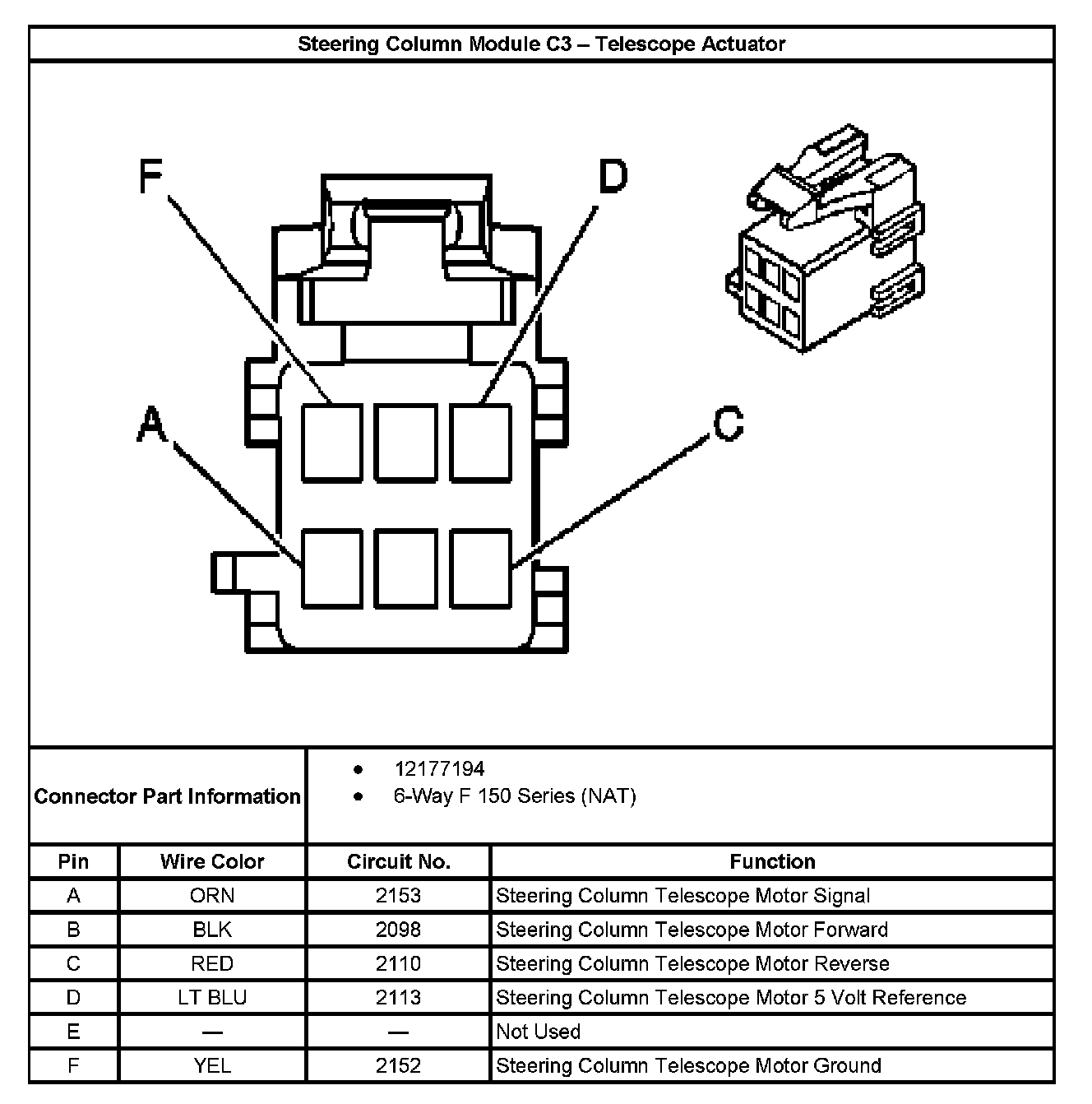 Steering Column Module C3 – Telescope Actuator

F
D
A
C

Connector Part Information
• 12177194
• 6-Way F 150 Series (NAT)

| Pin | Wire Color | Circuit No. | Function |
|---|---|---|---|
| A | ORN | 2153 | Steering Column Telescope Motor Signal |
| B | BLK | 2098 | Steering Column Telescope Motor Forward |
| C | RED | 2110 | Steering Column Telescope Motor Reverse |
| D | LT BLU | 2113 | Steering Column Telescope Motor 5 Volt Reference |
| E | — | — | Not Used |
| F | YEL | 2152 | Steering Column Telescope Motor Ground |