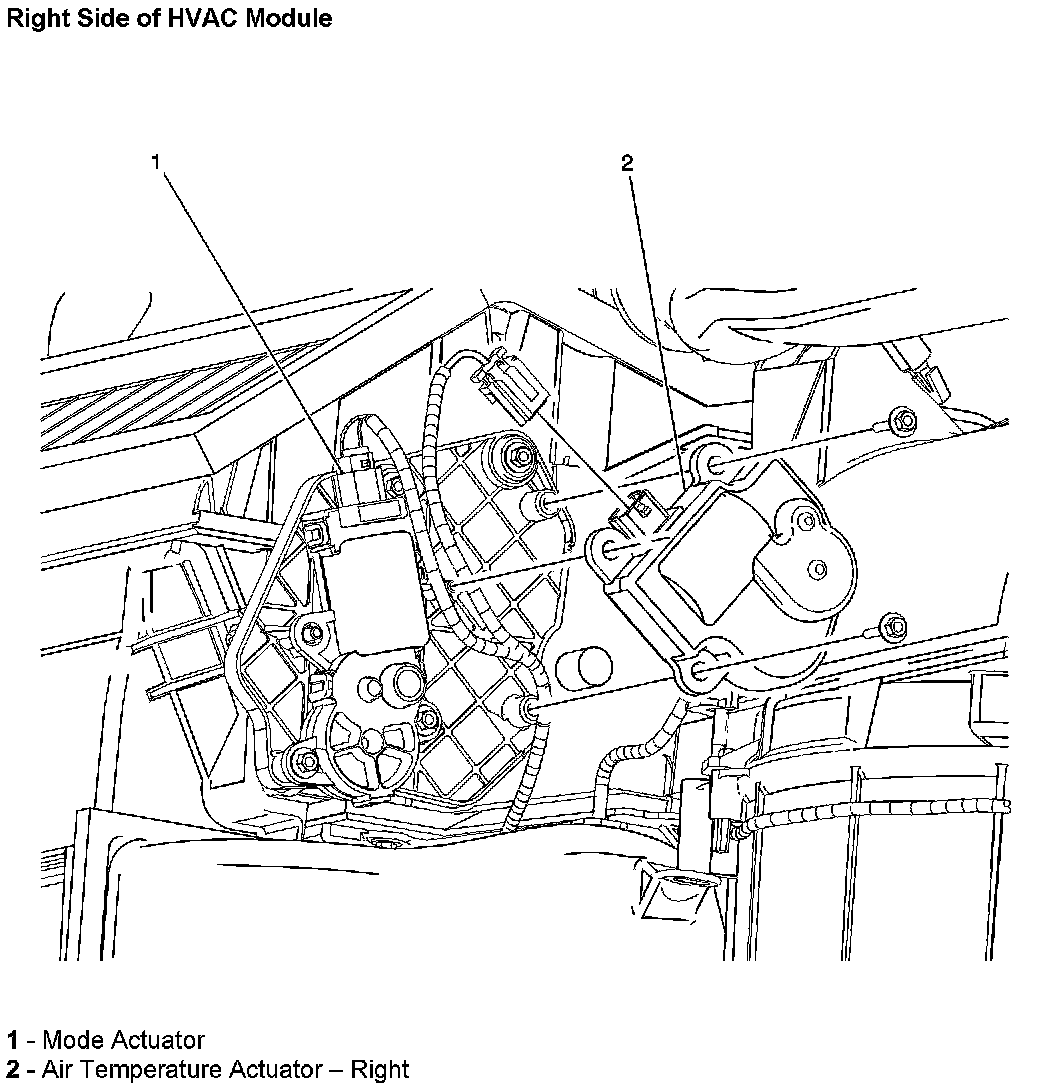 Right Side of HVAC Module

1

2

1 - Mode Actuator
2 - Air Temperature Actuator – Right