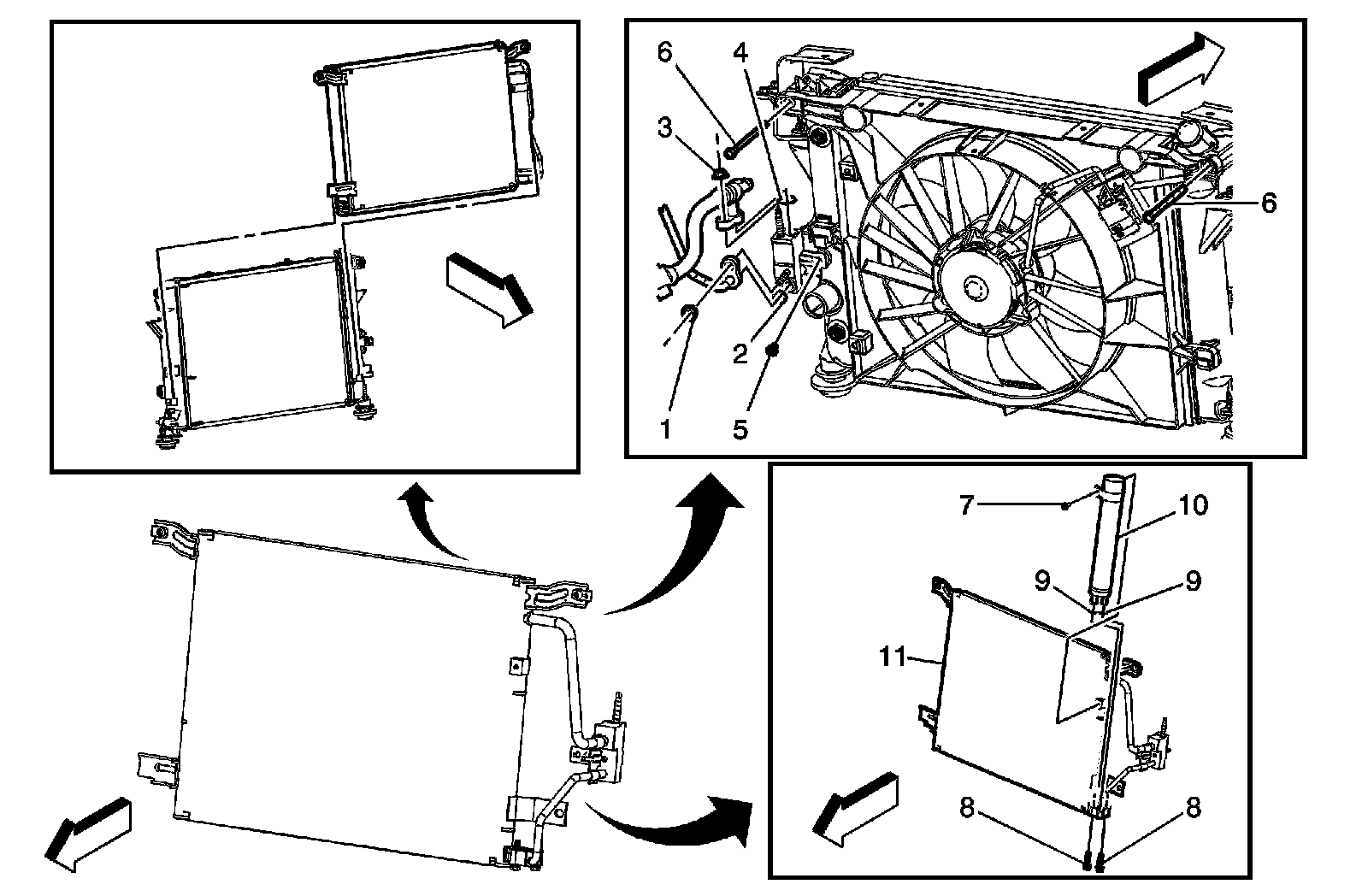 6
4
3
6
2
1
5
7
10
9
9
11
8
8