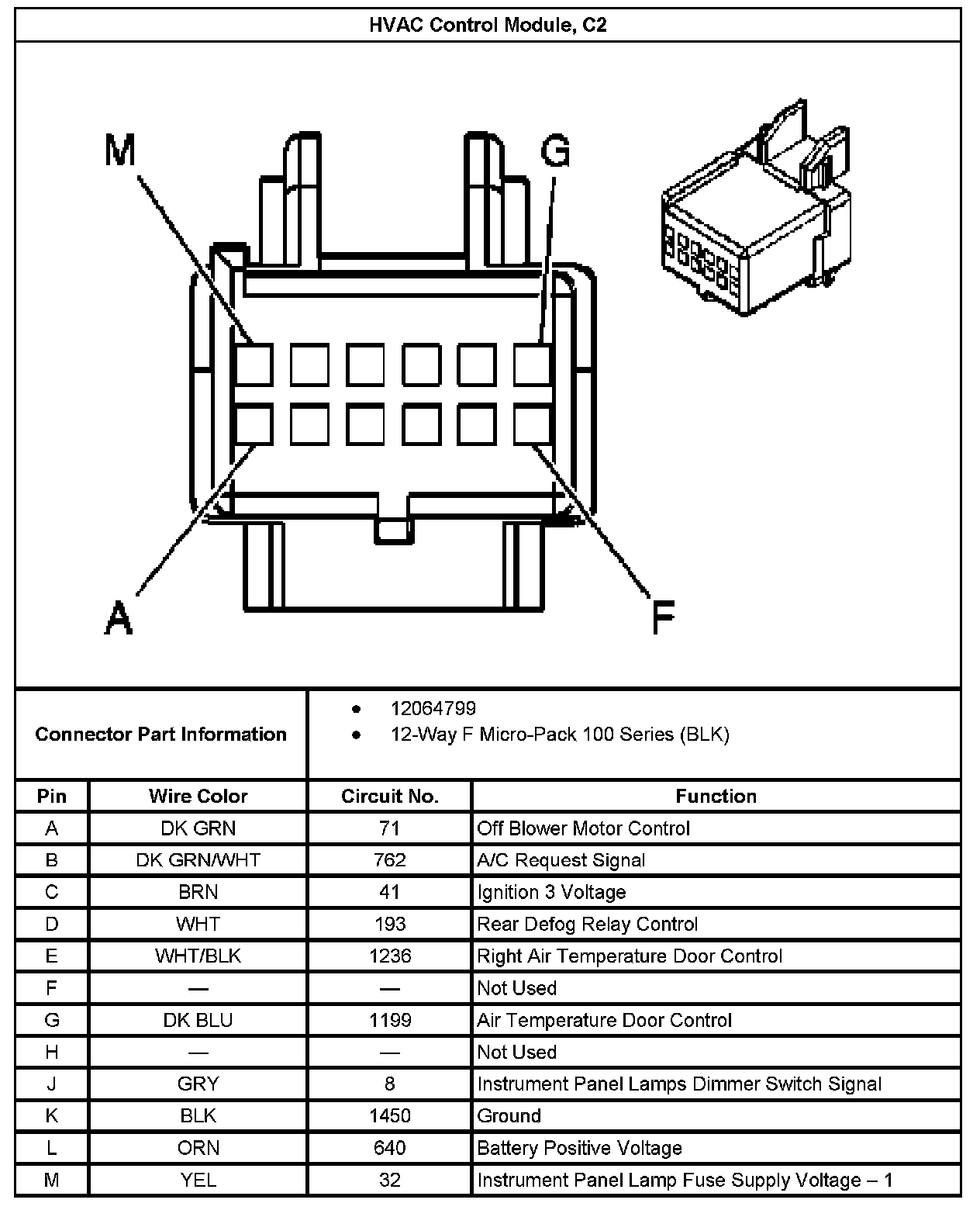 HVAC Control Module, C2

M
G
A
F

Connector Part Information

• 12064799
• 12-Way F Micro-Pack 100 Series (BLK)

| Pin | Wire Color | Circuit No. | Function |
|---|---|---|---|
| A | DK GRN | 71 | Off Blower Motor Control |
| B | DK GRN/WHT | 762 | A/C Request Signal |
| C | BRN | 41 | Ignition 3 Voltage |
| D | WHT | 193 | Rear Defog Relay Control |
| E | WHT/BLK | 1236 | Right Air Temperature Door Control |
| F | — | — | Not Used |
| G | DK BLU | 1199 | Air Temperature Door Control |
| H | — | — | Not Used |
| J | GRY | 8 | Instrument Panel Lamps Dimmer Switch Signal |
| K | BLK | 1450 | Ground |
| L | ORN | 640 | Battery Positive Voltage |
| M | YEL | 32 | Instrument Panel Lamp Fuse Supply Voltage – 1 |