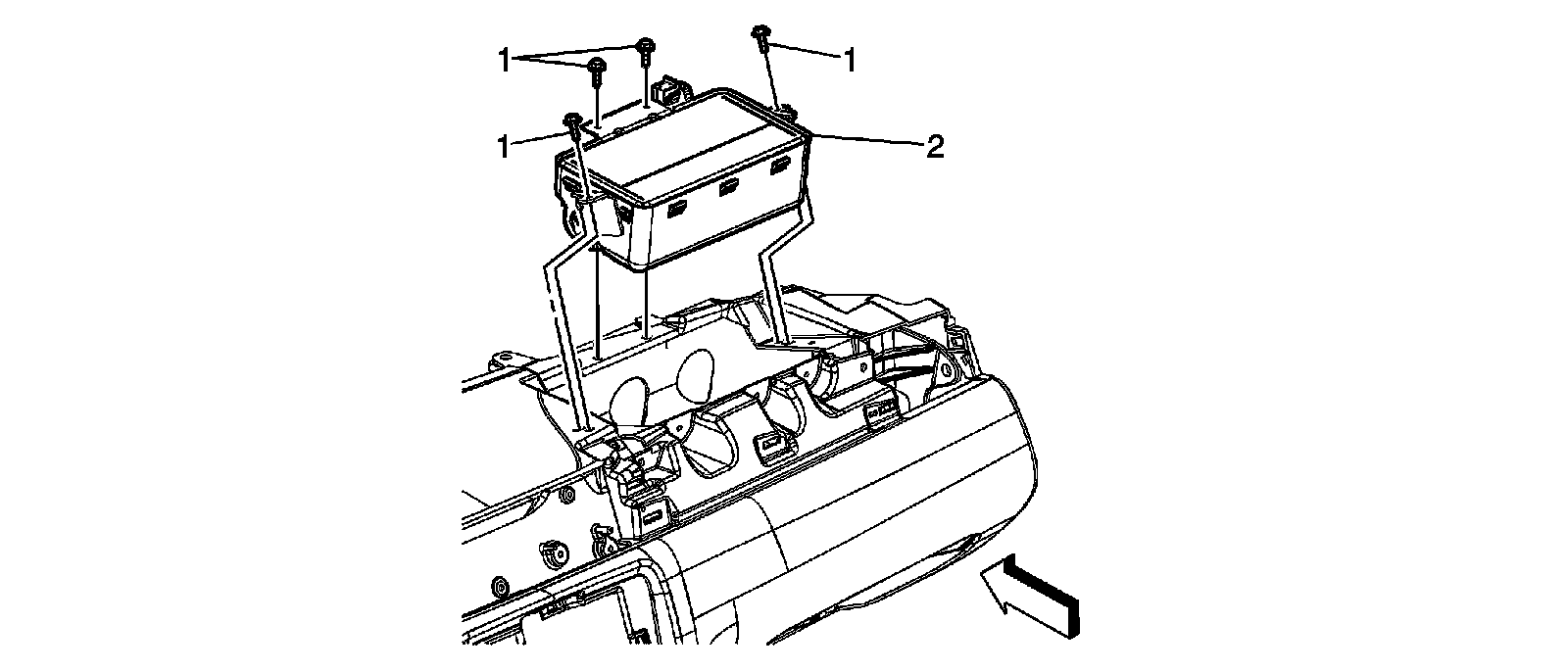 1
1
1
2