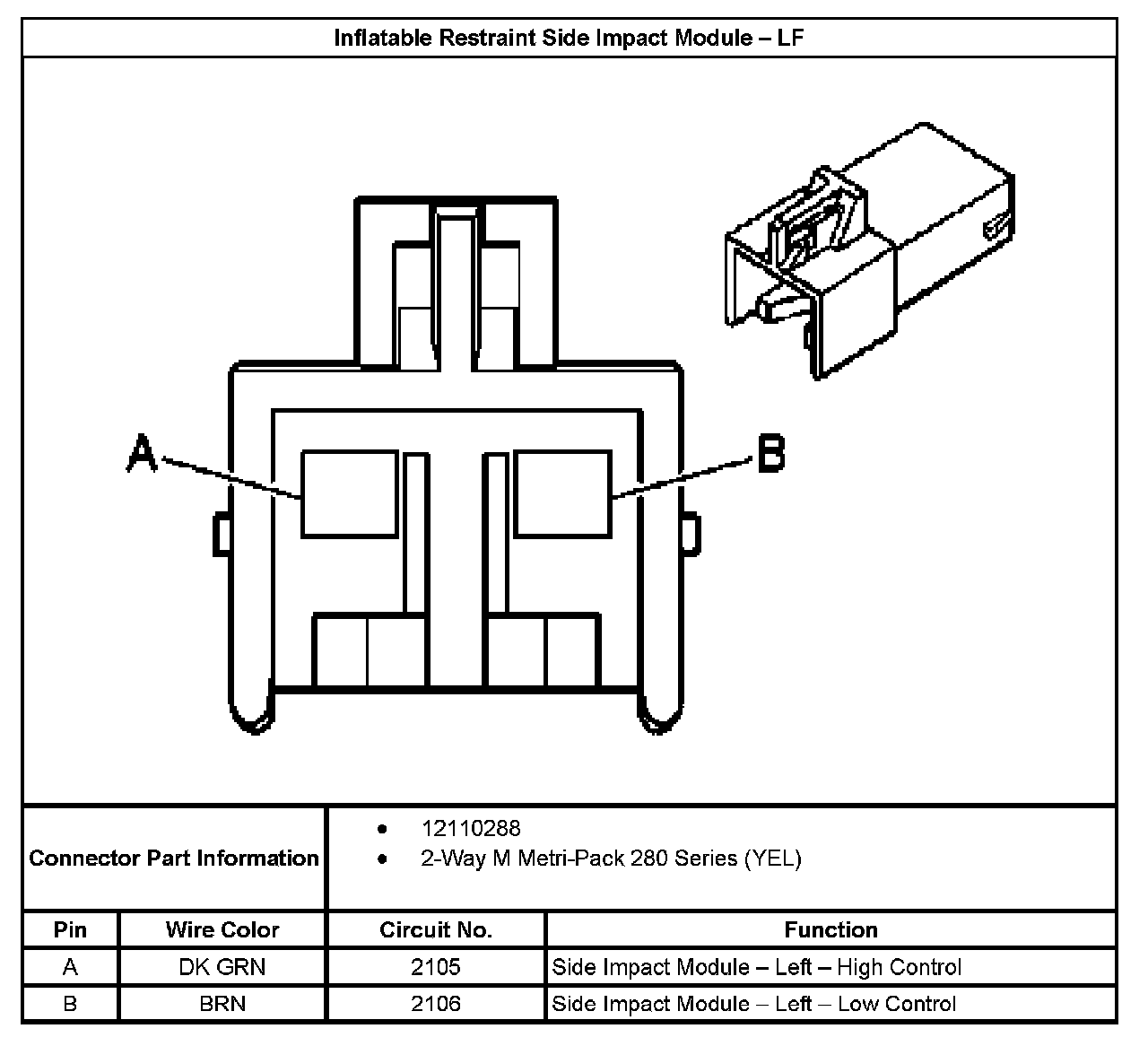 Inflatable Restraint Side Impact Module – LF

A

B

Connector Part Information

- 12110288
- 2-Way M Metri-Pack 280 Series (YEL)

| Pin | Wire Color | Circuit No. | Function |
|---|---|---|---|
| A | DK GRN | 2105 | Side Impact Module – Left – High Control |
| B | BRN | 2106 | Side Impact Module – Left – Low Control |