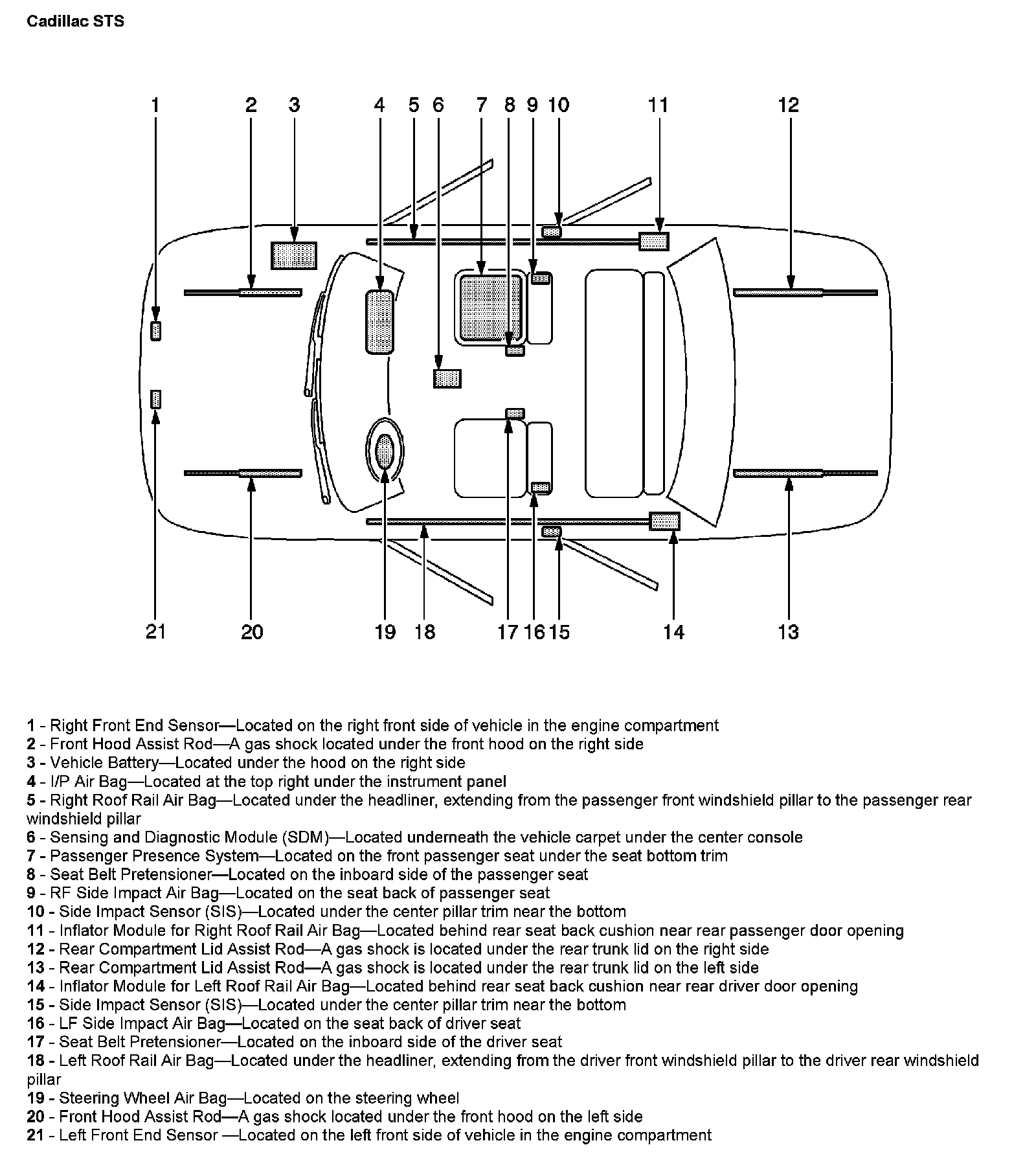 Cadillac STS

1 2 3 4 5 6 7 8 9 10 11 12

21 20 19 18 17 16 15 14 13

1 - Right Front End Sensor—Located on the right front side of vehicle in the engine compartment
2 - Front Hood Assist Rod—A gas shock located under the front hood on the right side
3 - Vehicle Battery—Located under the hood on the right side
4 - I/P Air Bag—Located at the top right under the instrument panel
5 - Right Roof Rail Air Bag—Located under the headliner, extending from the passenger front windshield pillar to the passenger rear windshield pillar
6 - Sensing and Diagnostic Module (SDM)—Located underneath the vehicle carpet under the center console
7 - Passenger Presence System—Located on the front passenger seat under the seat bottom trim
8 - Seat Belt Pretensioner—Located on the inboard side of the passenger seat
9 - RF Side Impact Air Bag—Located on the seat back of passenger seat
10 - Side Impact Sensor (SIS)—Located under the center pillar trim near the bottom
11 - Inflator Module for Right Roof Rail Air Bag—Located behind rear seat back cushion near rear passenger door opening
12 - Rear Compartment Lid Assist Rod—A gas shock is located under the rear trunk lid on the right side
13 - Rear Compartment Lid Assist Rod—A gas shock is located under the rear trunk lid on the left side
14 - Inflator Module for Left Roof Rail Air Bag—Located behind rear seat back cushion near rear driver door opening
15 - Side Impact Sensor (SIS)—Located under the center pillar trim near the bottom
16 - LF Side Impact Air Bag—Located on the seat back of driver seat
17 - Seat Belt Pretensioner—Located on the inboard side of the driver seat
18 - Left Roof Rail Air Bag—Located under the headliner, extending from the driver front windshield pillar to the driver rear windshield pillar
19 - Steering Wheel Air Bag—Located on the steering wheel
20 - Front Hood Assist Rod—A gas shock located under the front hood on the left side
21 - Left Front End Sensor —Located on the left front side of vehicle in the engine compartment