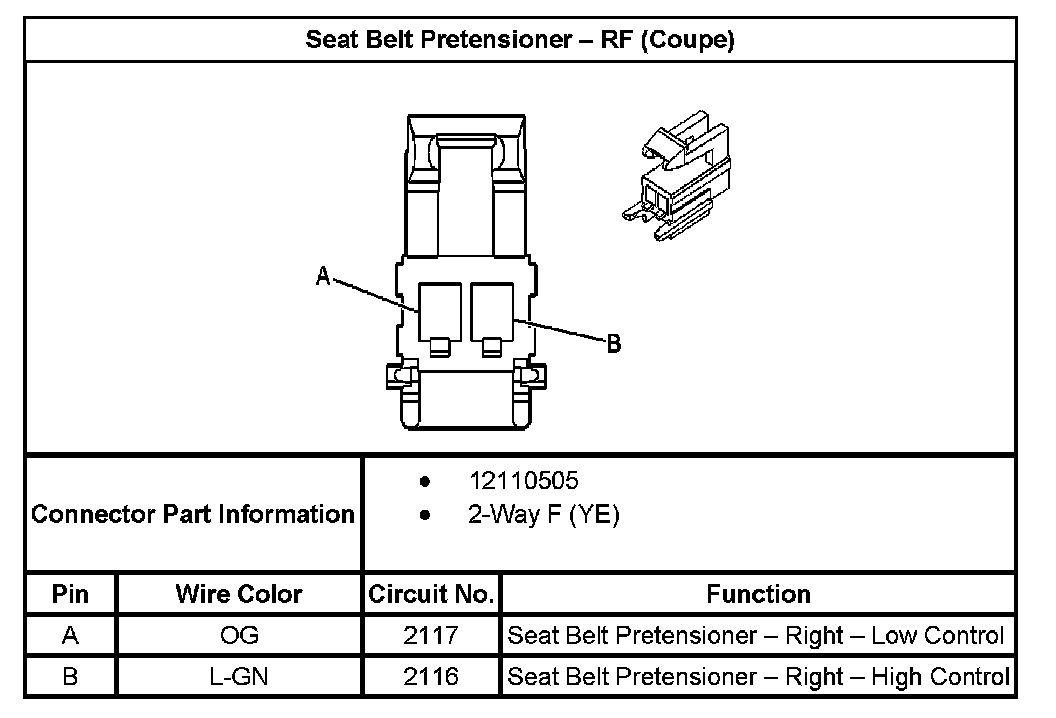 Seat Belt Pretensioner – RF (Coupe)

A

B

Connector Part Information
• 12110505
• 2-Way F (YE)

| Pin | Wire Color | Circuit No. | Function |
|---|---|---|---|
| A | OG | 2117 | Seat Belt Pretensioner – Right – Low Control |
| B | L-GN | 2116 | Seat Belt Pretensioner – Right – High Control |