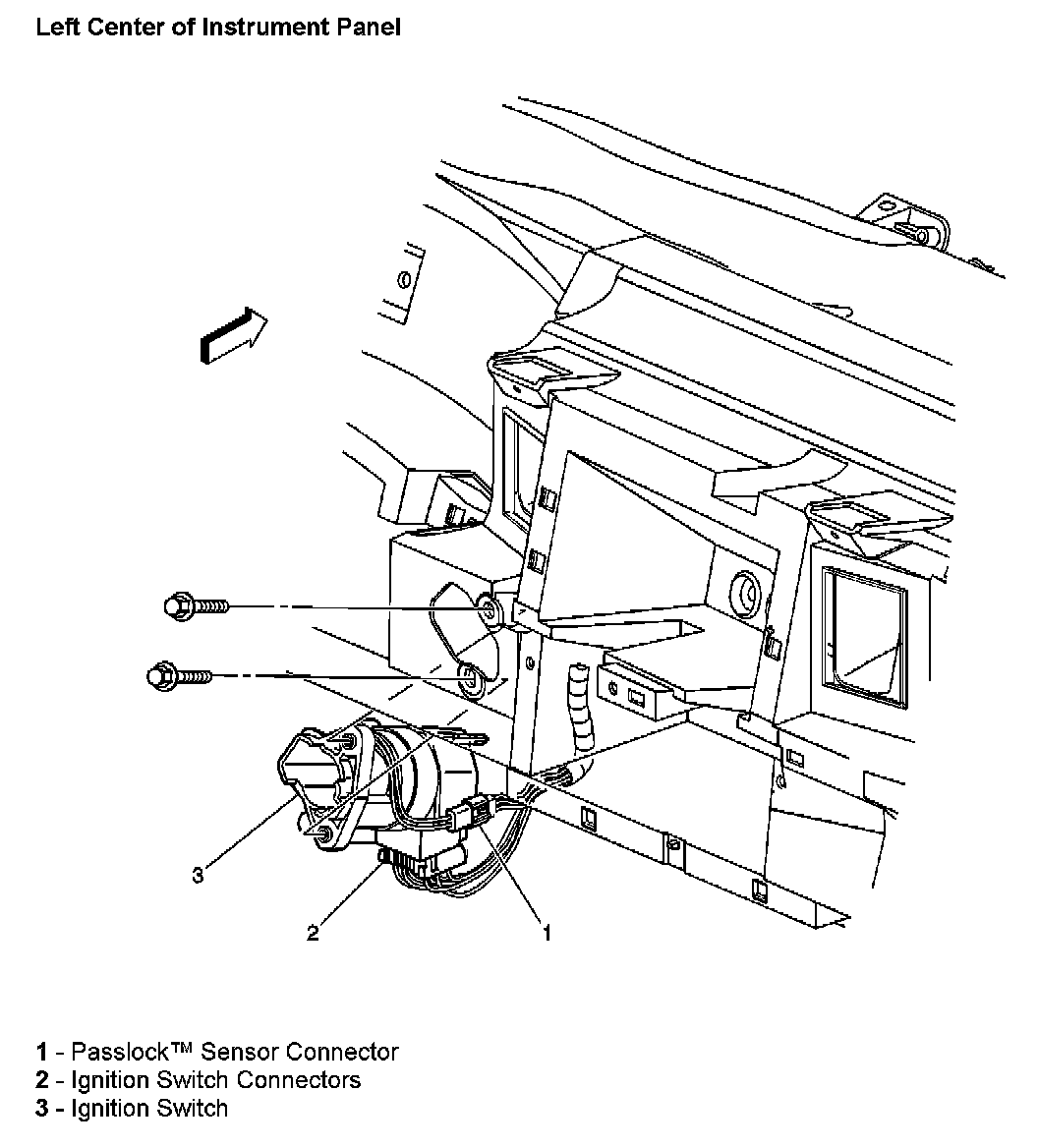 Left Center of Instrument Panel

3

2

1

1 - Passlock™ Sensor Connector
2 - Ignition Switch Connectors
3 - Ignition Switch