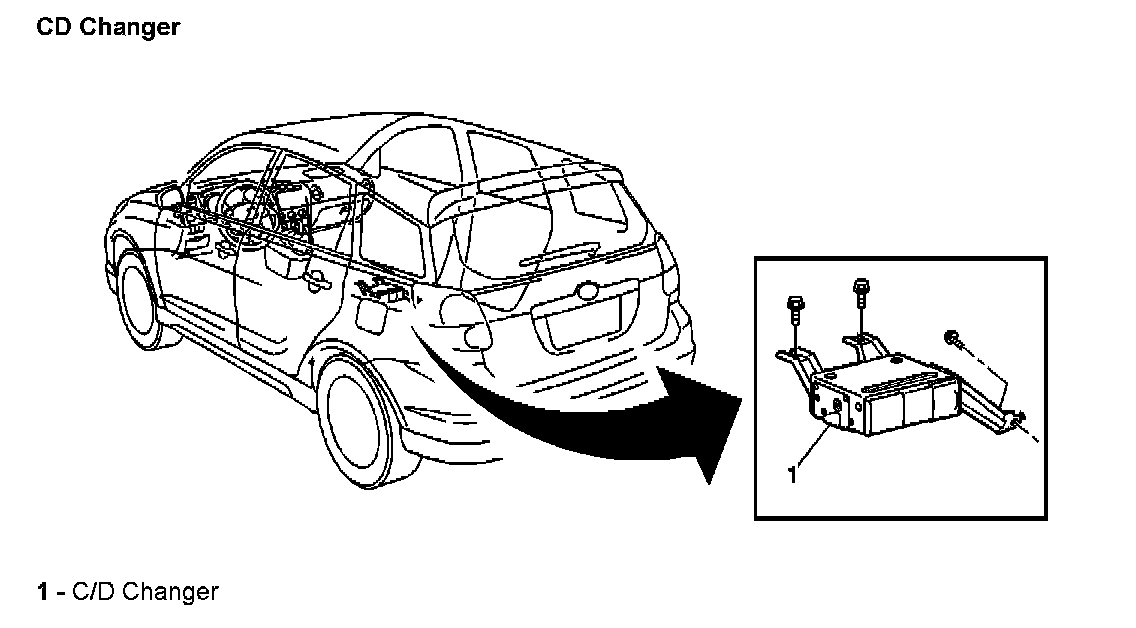 CD Changer

1

1 - C/D Changer