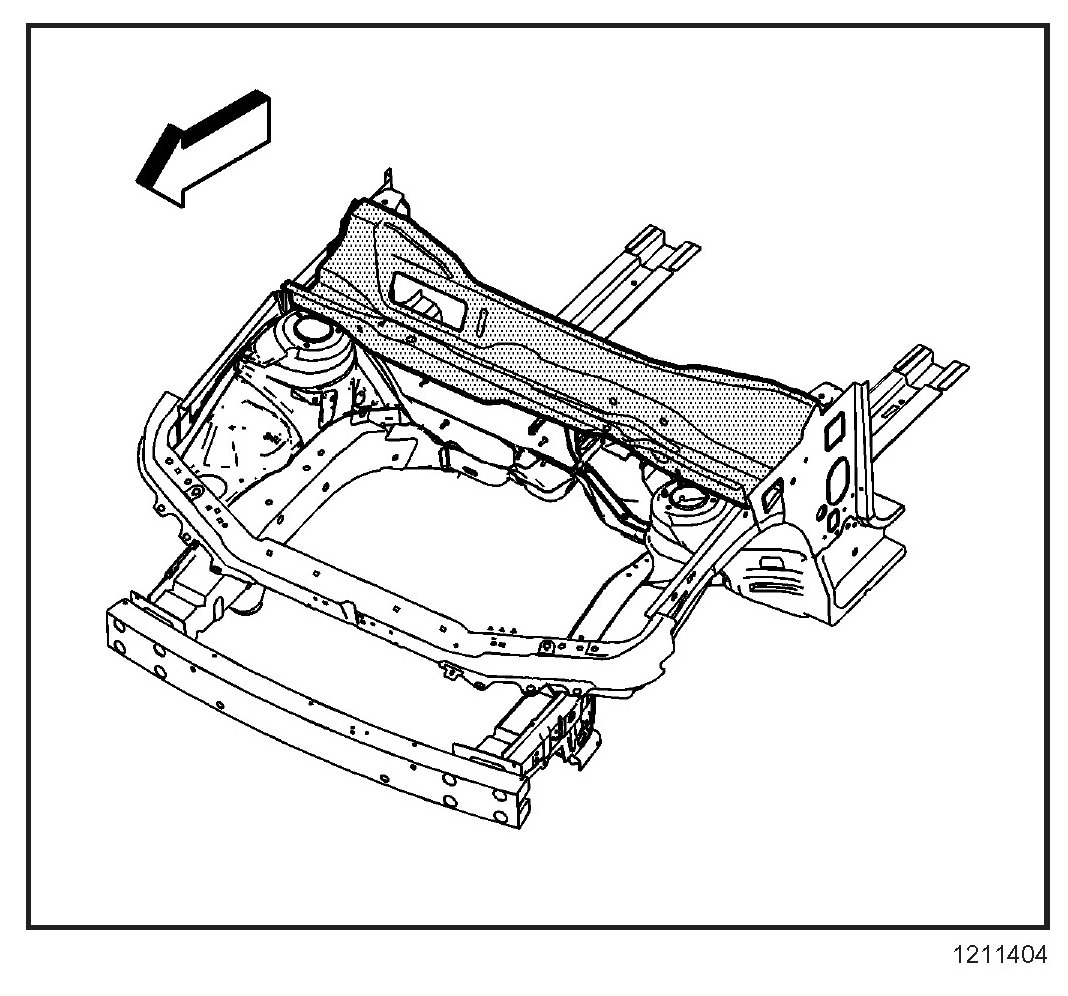 1211404