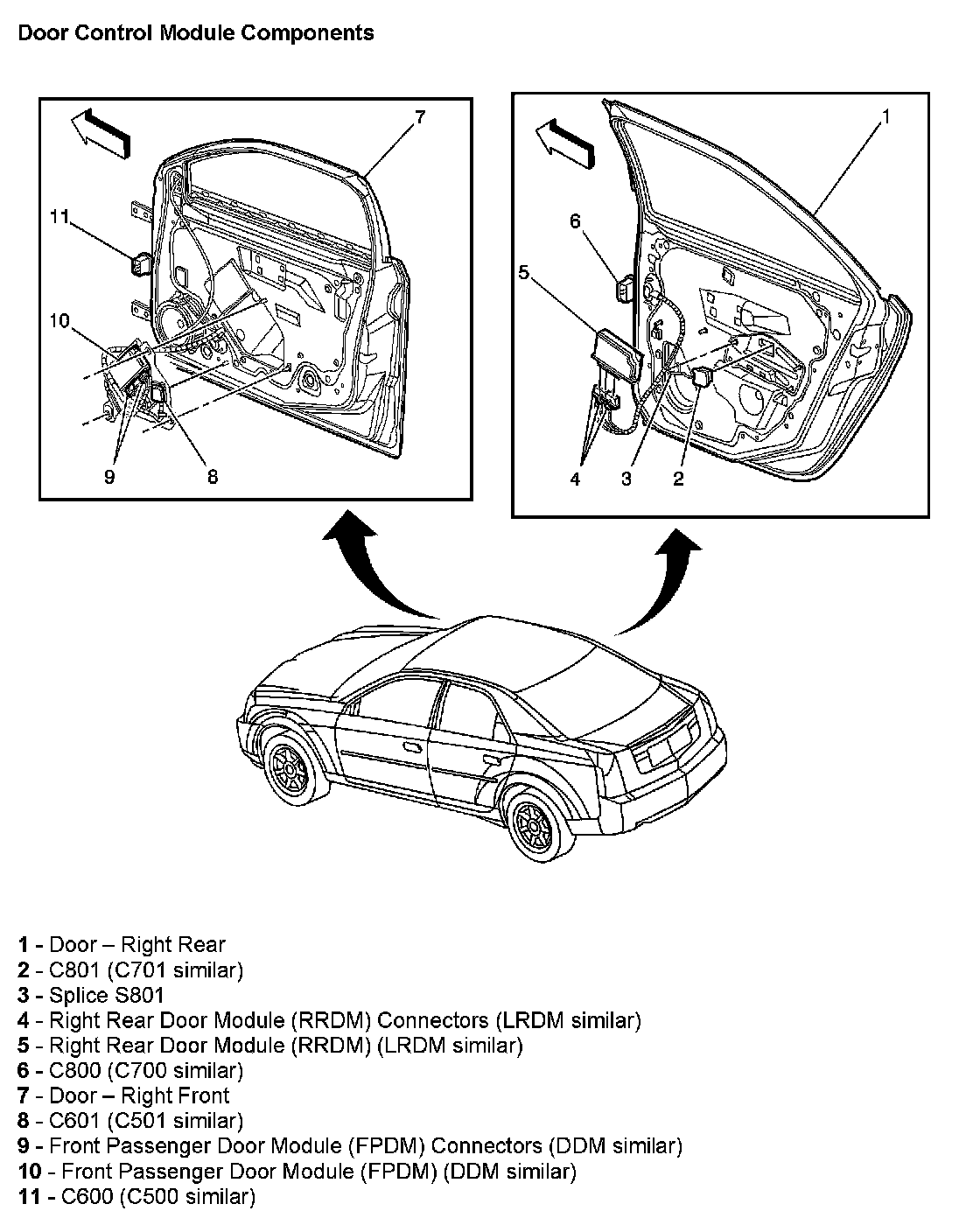 Door Control Module Components

7
11
10
9
8

1
6
5
4
3
2

1 - Door – Right Rear
2 - C801 (C701 similar)
3 - Splice S801
4 - Right Rear Door Module (RRDM) Connectors (LRDM similar)
5 - Right Rear Door Module (RRDM) (LRDM similar)
6 - C800 (C700 similar)
7 - Door – Right Front
8 - C601 (C501 similar)
9 - Front Passenger Door Module (FPDM) Connectors (DDM similar)
10 - Front Passenger Door Module (FPDM) (DDM similar)
11 - C600 (C500 similar)