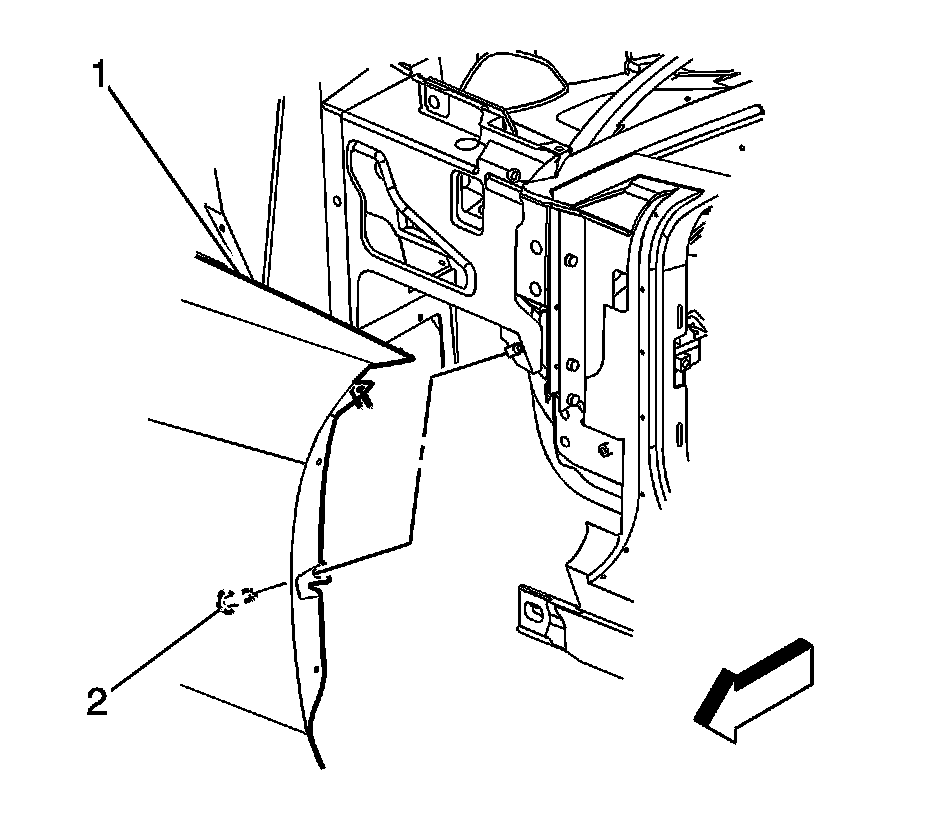 1

2