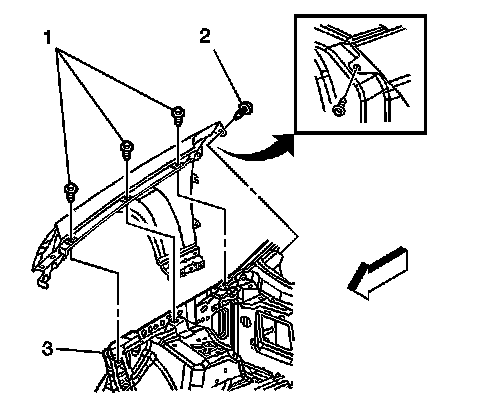 1
2
3