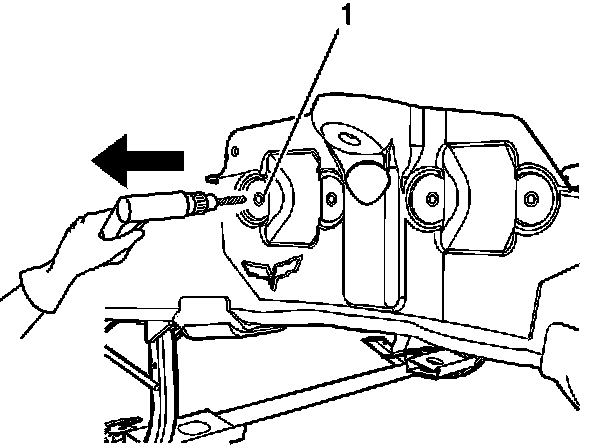 1