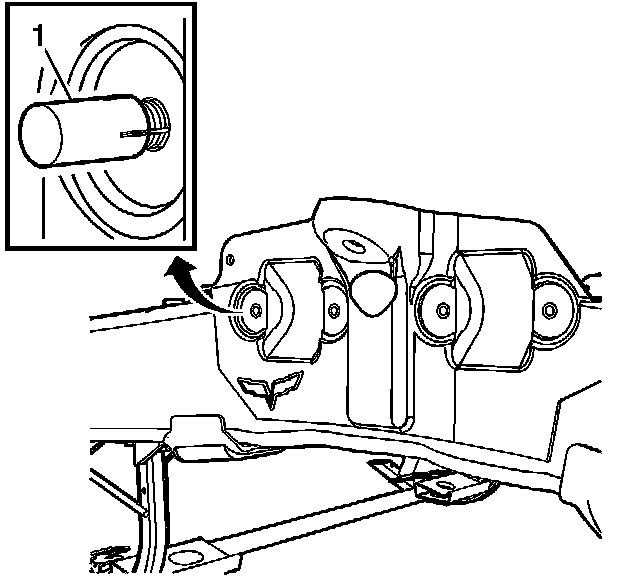 1