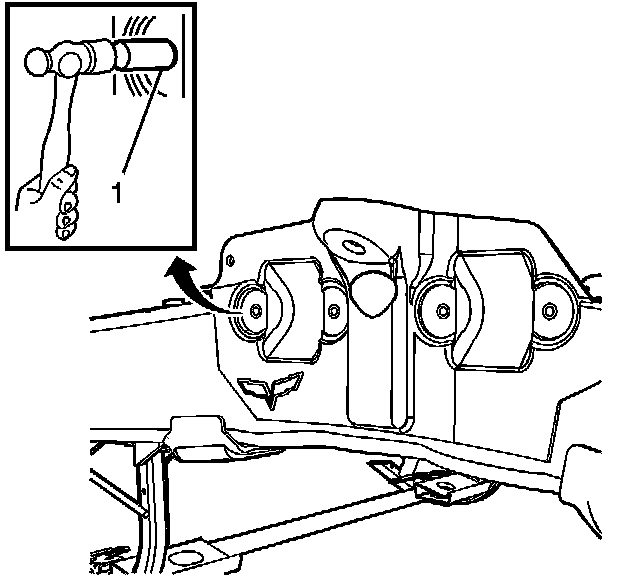 1