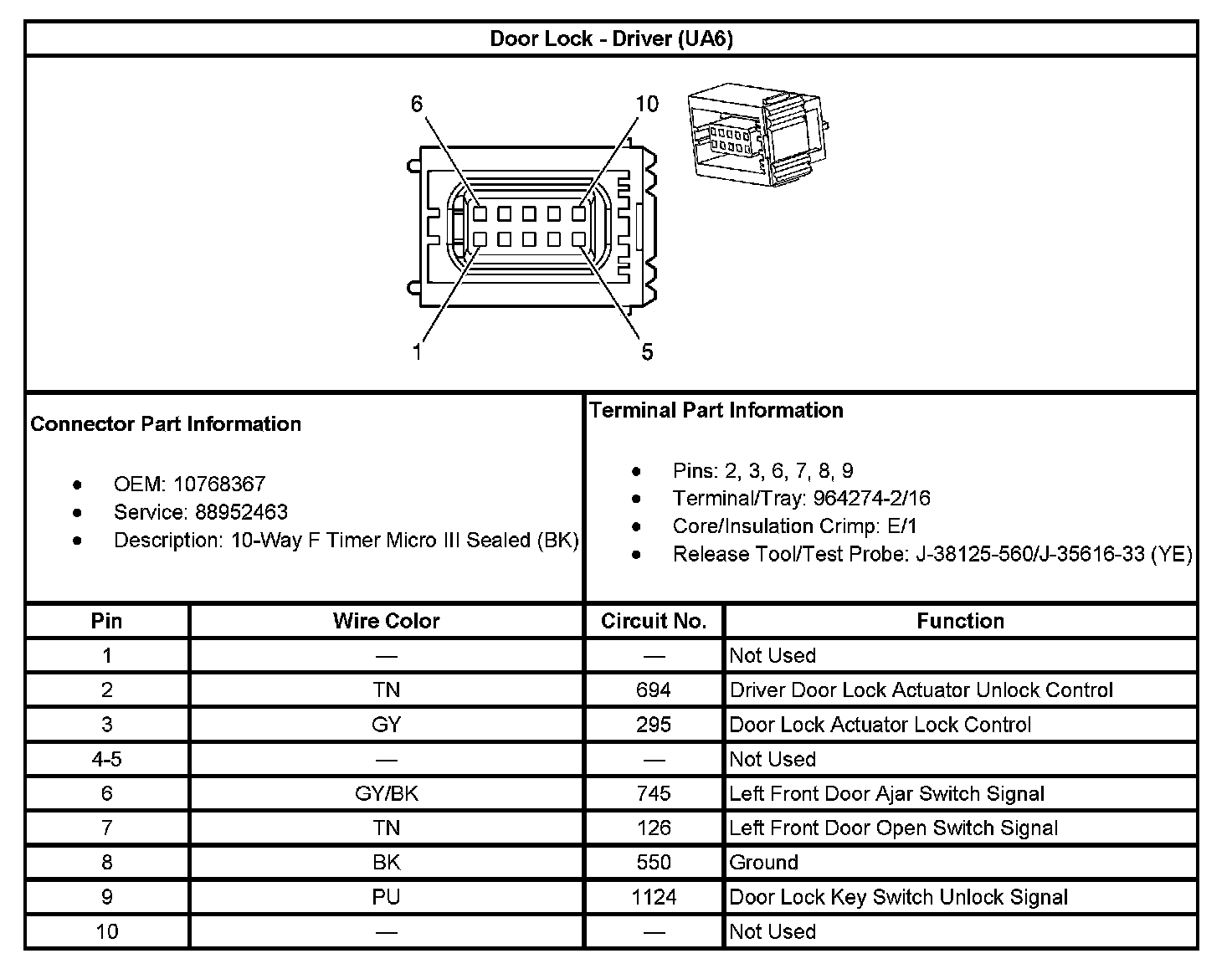 Door Lock - Driver (UA6)

6
10
1
5

Connector Part Information

- OEM: 10768367
- Service: 88952463
- Description: 10-Way F Timer Micro III Sealed (BK)

Terminal Part Information

- Pins: 2, 3, 6, 7, 8, 9
- Terminal/Tray: 964274-2/16
- Core/Insulation Crimp: E/1
- Release Tool/Test Probe: J-38125-560/J-35616-33 (YE)

| Pin | Wire Color | Circuit No. | Function |
|---|---|---|---|
| 1 | — | — | Not Used |
| 2 | TN | 694 | Driver Door Lock Actuator Unlock Control |
| 3 | GY | 295 | Door Lock Actuator Lock Control |
| 4-5 | — | — | Not Used |
| 6 | GY/BK | 745 | Left Front Door Ajar Switch Signal |
| 7 | TN | 126 | Left Front Door Open Switch Signal |
| 8 | BK | 550 | Ground |
| 9 | PU | 1124 | Door Lock Key Switch Unlock Signal |
| 10 | — | — | Not Used |