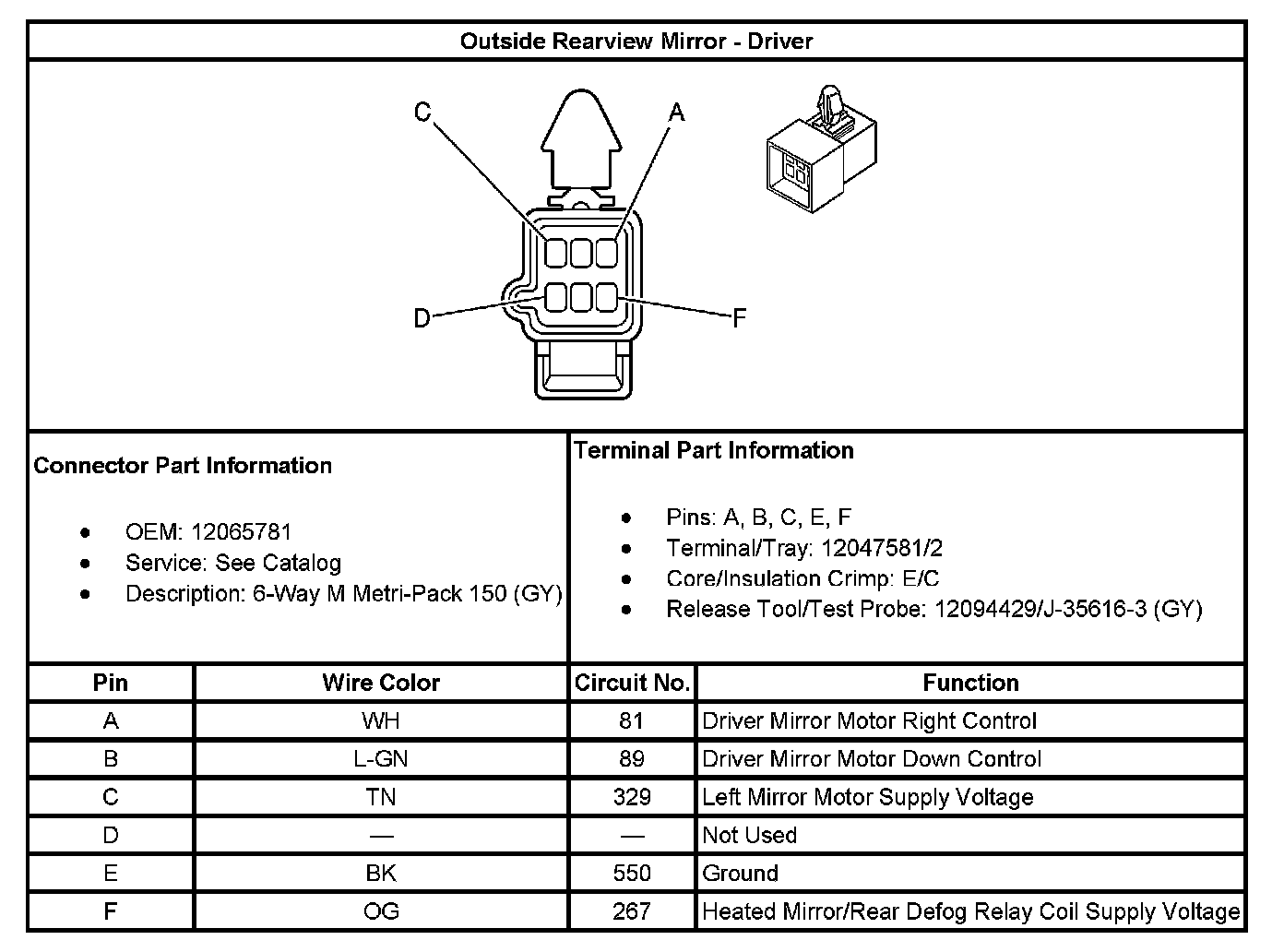 Outside Rearview Mirror - Driver

C
A
D
F

Connector Part Information

- OEM: 12065781
- Service: See Catalog
- Description: 6-Way M Metri-Pack 150 (GY)

Terminal Part Information

- Pins: A, B, C, E, F
- Terminal/Tray: 12047581/2
- Core/Insulation Crimp: E/C
- Release Tool/Test Probe: 12094429/J-35616-3 (GY)

| Pin | Wire Color | Circuit No. | Function |
|---|---|---|---|
| A | WH | 81 | Driver Mirror Motor Right Control |
| B | L-GN | 89 | Driver Mirror Motor Down Control |
| C | TN | 329 | Left Mirror Motor Supply Voltage |
| D | — | — | Not Used |
| E | BK | 550 | Ground |
| F | OG | 267 | Heated Mirror/Rear Defog Relay Coil Supply Voltage |