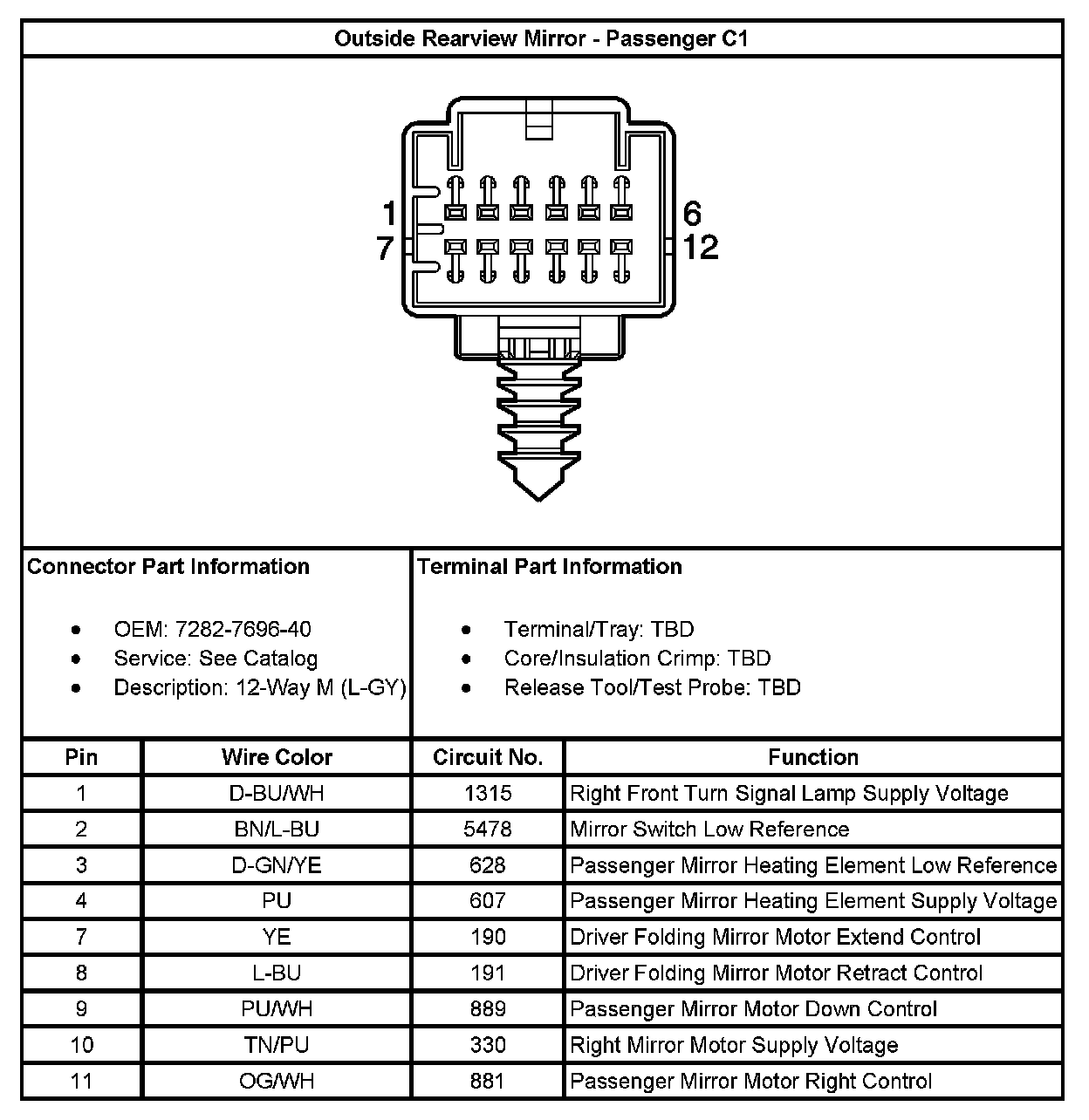 Outside Rearview Mirror - Passenger C1

1
7
6
12

Connector Part Information

- OEM: 7282-7696-40
- Service: See Catalog
- Description: 12-Way M (L-GY)

Terminal Part Information

- Terminal/Tray: TBD
- Core/Insulation Crimp: TBD
- Release Tool/Test Probe: TBD

| Pin | Wire Color | Circuit No. | Function |
|---|---|---|---|
| 1 | D-BU/WH | 1315 | Right Front Turn Signal Lamp Supply Voltage |
| 2 | BN/L-BU | 5478 | Mirror Switch Low Reference |
| 3 | D-GN/YE | 628 | Passenger Mirror Heating Element Low Reference |
| 4 | PU | 607 | Passenger Mirror Heating Element Supply Voltage |
| 7 | YE | 190 | Driver Folding Mirror Motor Extend Control |
| 8 | L-BU | 191 | Driver Folding Mirror Motor Retract Control |
| 9 | PU/WH | 889 | Passenger Mirror Motor Down Control |
| 10 | TN/PU | 330 | Right Mirror Motor Supply Voltage |
| 11 | OG/WH | 881 | Passenger Mirror Motor Right Control |