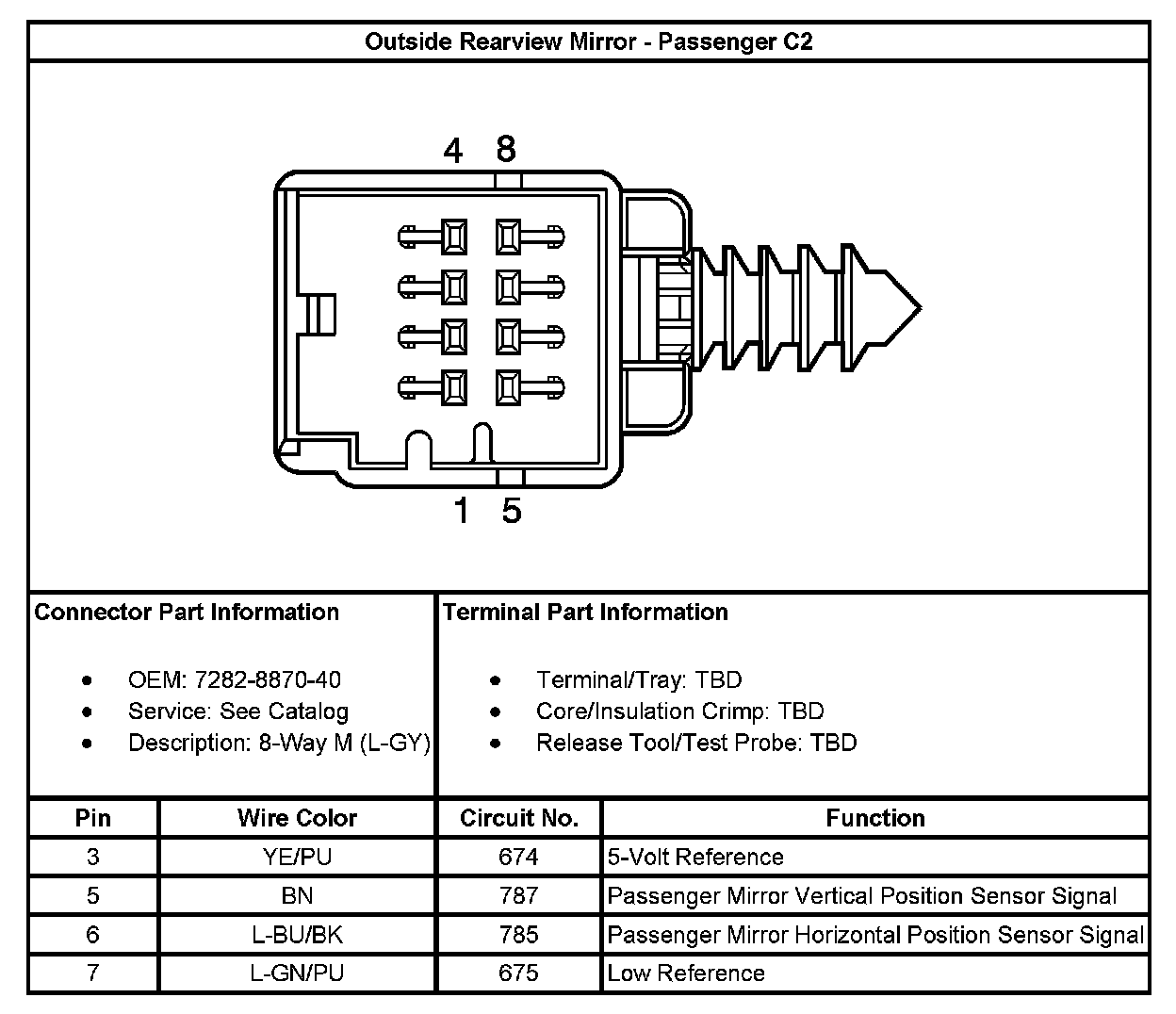 Outside Rearview Mirror - Passenger C2

4 8

1 5

Connector Part Information

- OEM: 7282-8870-40
- Service: See Catalog
- Description: 8-Way M (L-GY)

Terminal Part Information

- Terminal/Tray: TBD
- Core/Insulation Crimp: TBD
- Release Tool/Test Probe: TBD

| Pin | Wire Color | Circuit No. | Function |
|---|---|---|---|
| 3 | YE/PU | 674 | 5-Volt Reference |
| 5 | BN | 787 | Passenger Mirror Vertical Position Sensor Signal |
| 6 | L-BU/BK | 785 | Passenger Mirror Horizontal Position Sensor Signal |
| 7 | L-GN/PU | 675 | Low Reference |