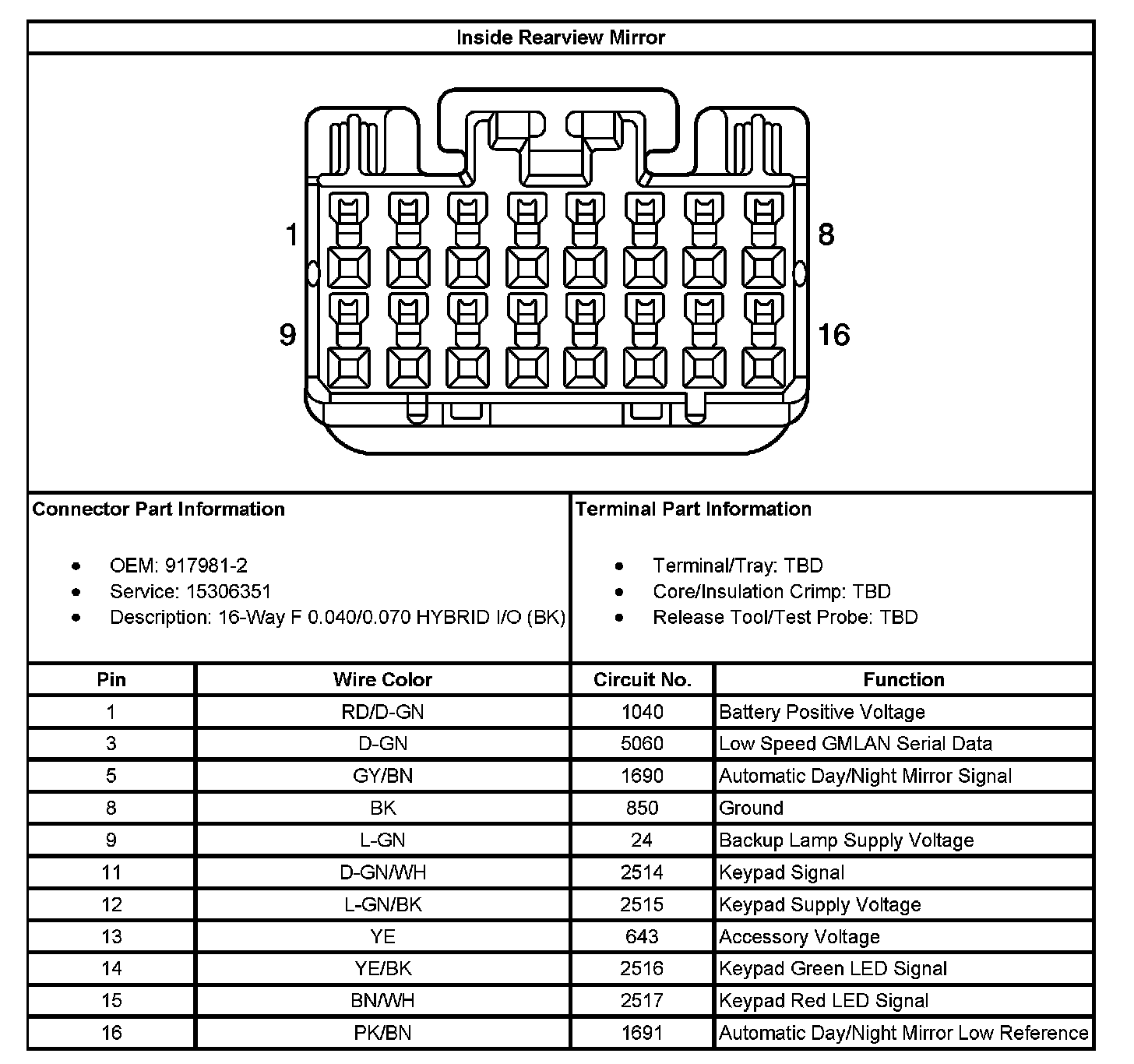 Inside Rearview Mirror

1
8
9
16

Connector Part Information

- OEM: 917981-2
- Service: 15306351
- Description: 16-Way F 0.040/0.070 HYBRID I/O (BK)

Terminal Part Information

- Terminal/Tray: TBD
- Core/Insulation Crimp: TBD
- Release Tool/Test Probe: TBD

| Pin | Wire Color | Circuit No. | Function |
|---|---|---|---|
| 1 | RD/D-GN | 1040 | Battery Positive Voltage |
| 3 | D-GN | 5060 | Low Speed GMLAN Serial Data |
| 5 | GY/BN | 1690 | Automatic Day/Night Mirror Signal |
| 8 | BK | 850 | Ground |
| 9 | L-GN | 24 | Backup Lamp Supply Voltage |
| 11 | D-GN/WH | 2514 | Keypad Signal |
| 12 | L-GN/BK | 2515 | Keypad Supply Voltage |
| 13 | YE | 643 | Accessory Voltage |
| 14 | YE/BK | 2516 | Keypad Green LED Signal |
| 15 | BN/WH | 2517 | Keypad Red LED Signal |
| 16 | PK/BN | 1691 | Automatic Day/Night Mirror Low Reference |