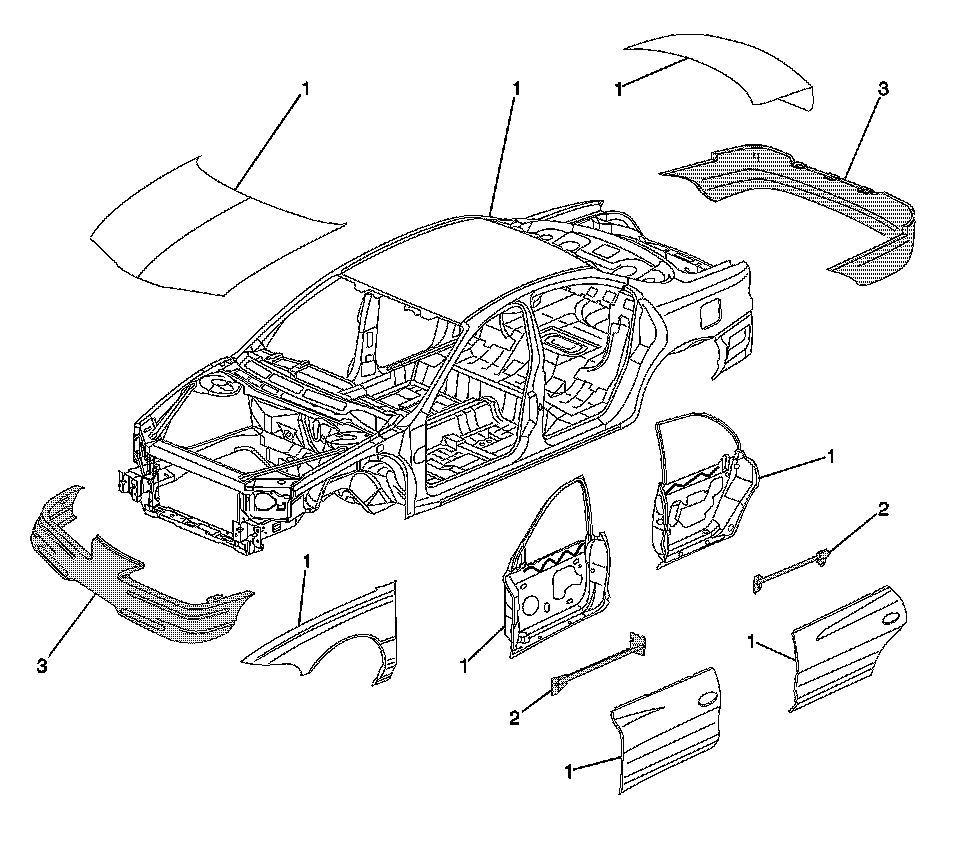 1
1
1
3
1
2
3
1
1
1
2
1