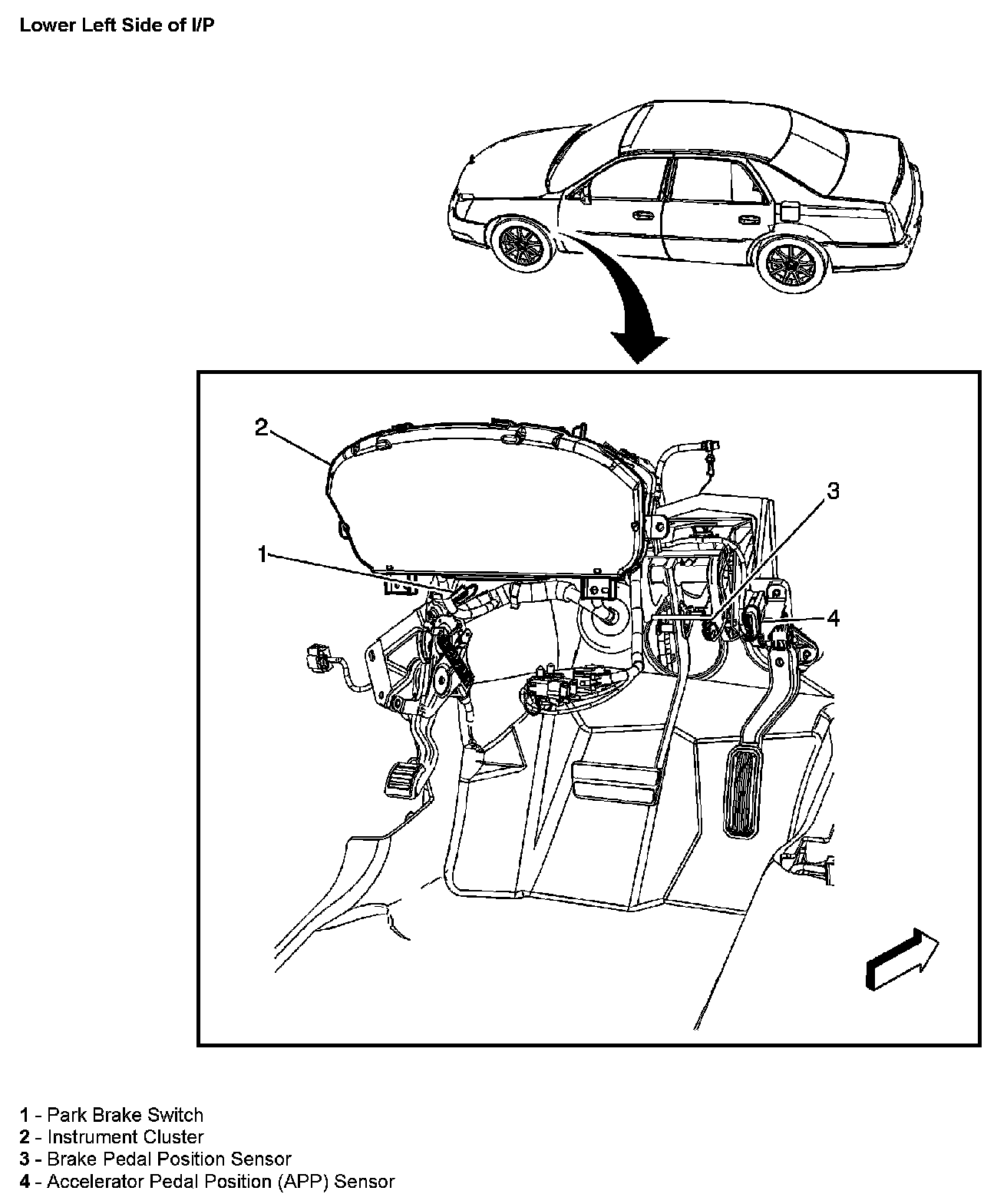 Lower Left Side of I/P

2

3

1

4

1 - Park Brake Switch
2 - Instrument Cluster
3 - Brake Pedal Position Sensor
4 - Accelerator Pedal Position (APP) Sensor