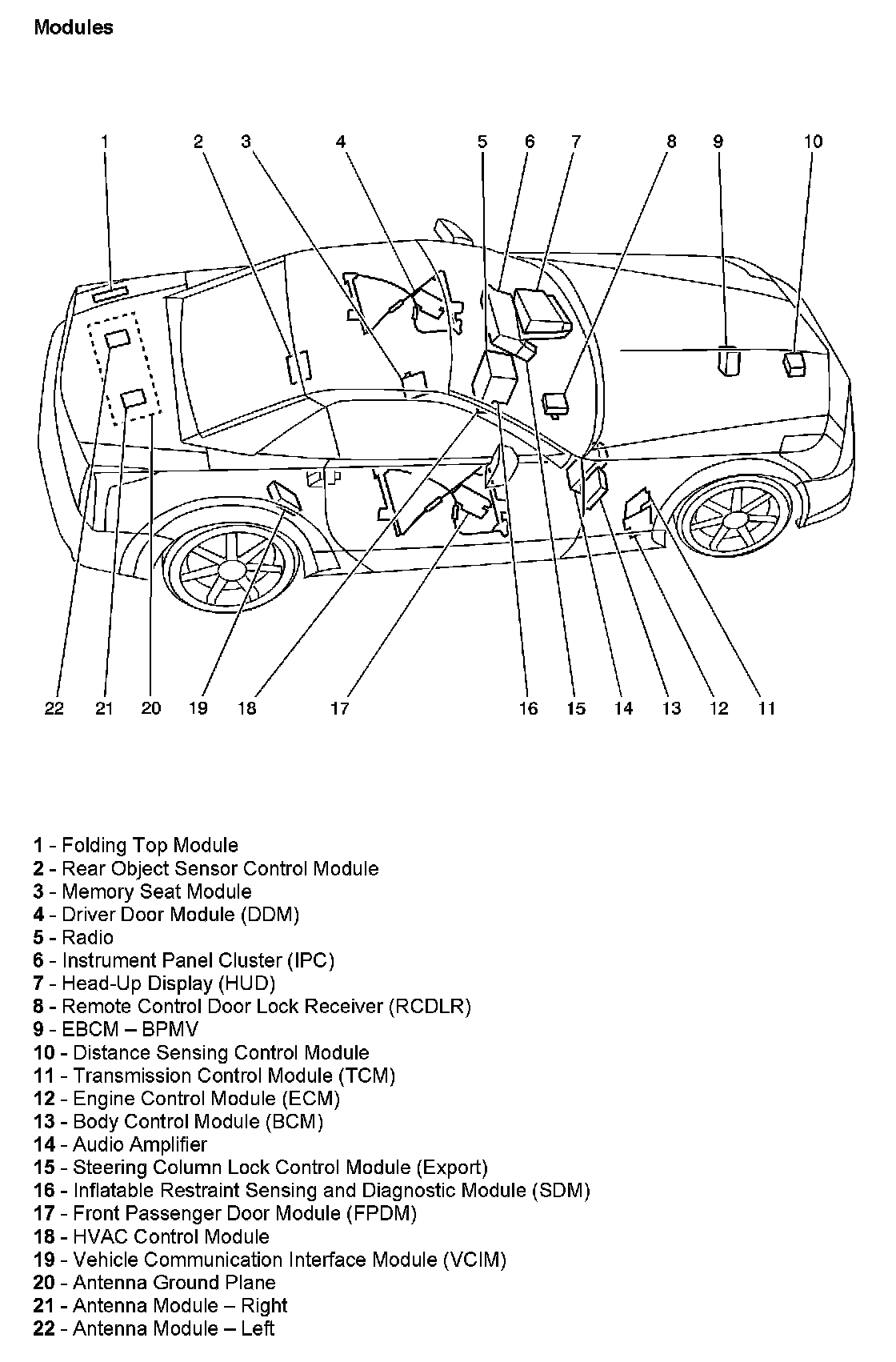 Modules

1 2 3 4 5 6 7 8 9 10

22 21 20 19 18 17 16 15 14 13 12 11

1 - Folding Top Module
2 - Rear Object Sensor Control Module
3 - Memory Seat Module
4 - Driver Door Module (DDM)
5 - Radio
6 - Instrument Panel Cluster (IPC)
7 - Head-Up Display (HUD)
8 - Remote Control Door Lock Receiver (RCDLR)
9 - EBCM – BPMV
10 - Distance Sensing Control Module
11 - Transmission Control Module (TCM)
12 - Engine Control Module (ECM)
13 - Body Control Module (BCM)
14 - Audio Amplifier
15 - Steering Column Lock Control Module (Export)
16 - Inflatable Restraint Sensing and Diagnostic Module (SDM)
17 - Front Passenger Door Module (FPDM)
18 - HVAC Control Module
19 - Vehicle Communication Interface Module (VCIM)
20 - Antenna Ground Plane
21 - Antenna Module – Right
22 - Antenna Module – Left