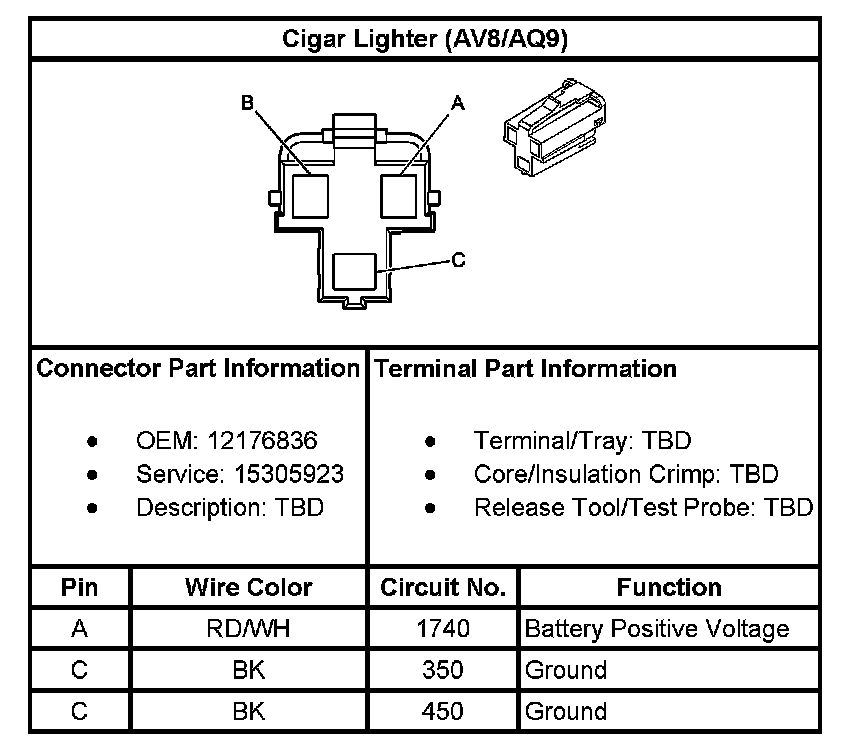 Cigar Lighter (AV8/AQ9)

B

A

C

Connector Part Information

- OEM: 12176836
- Service: 15305923
- Description: TBD

Terminal Part Information

- Terminal/Tray: TBD
- Core/Insulation Crimp: TBD
- Release Tool/Test Probe: TBD

| Pin | Wire Color | Circuit No. | Function |
|---|---|---|---|
| A | RD/WH | 1740 | Battery Positive Voltage |
| C | BK | 350 | Ground |
| C | BK | 450 | Ground |