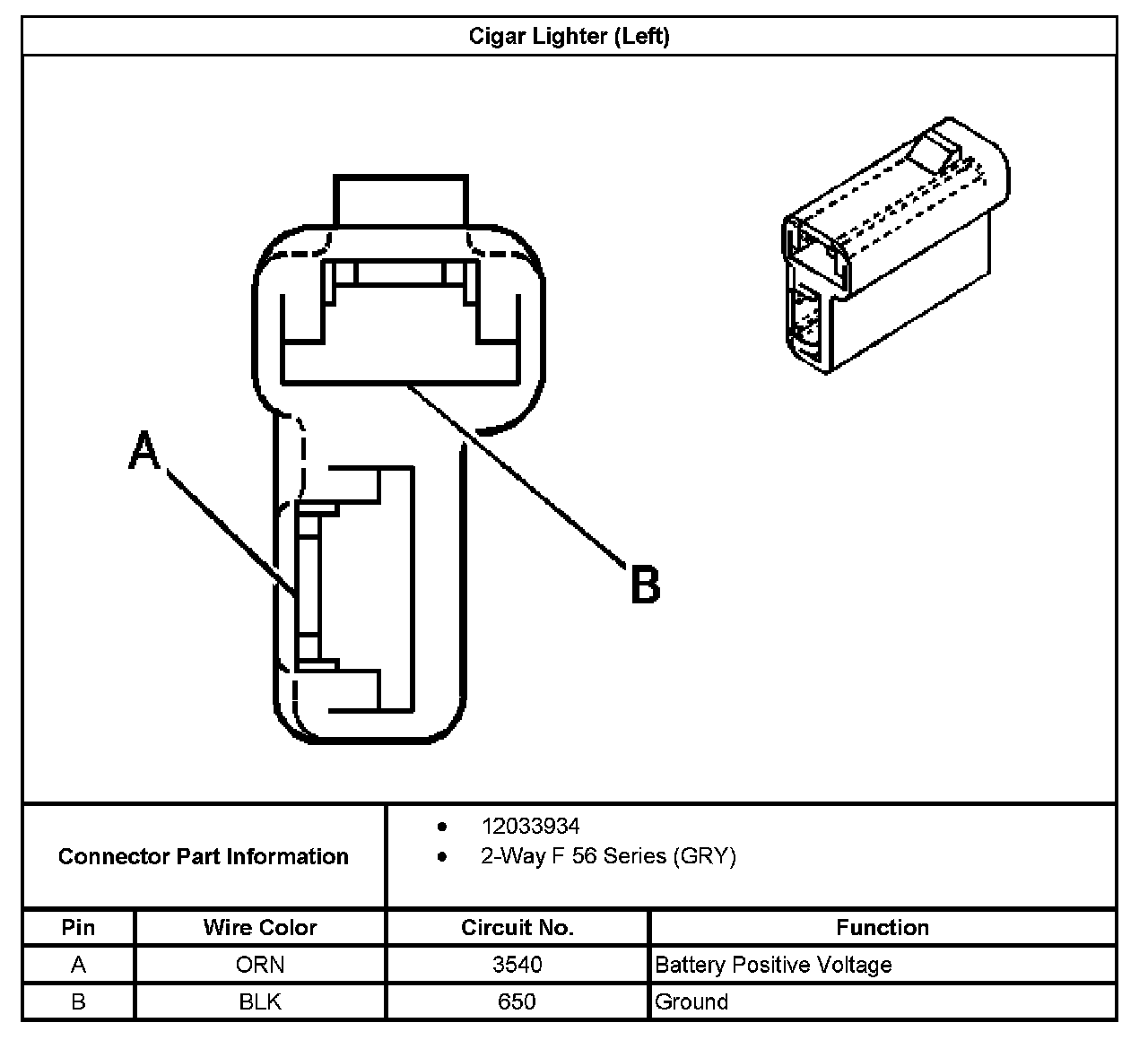 Cigar Lighter (Left)

A

B

Connector Part Information

- 12033934
- 2-Way F 56 Series (GRY)

| Pin | Wire Color | Circuit No. | Function |
|---|---|---|---|
| A | ORN | 3540 | Battery Positive Voltage |
| B | BLK | 650 | Ground |