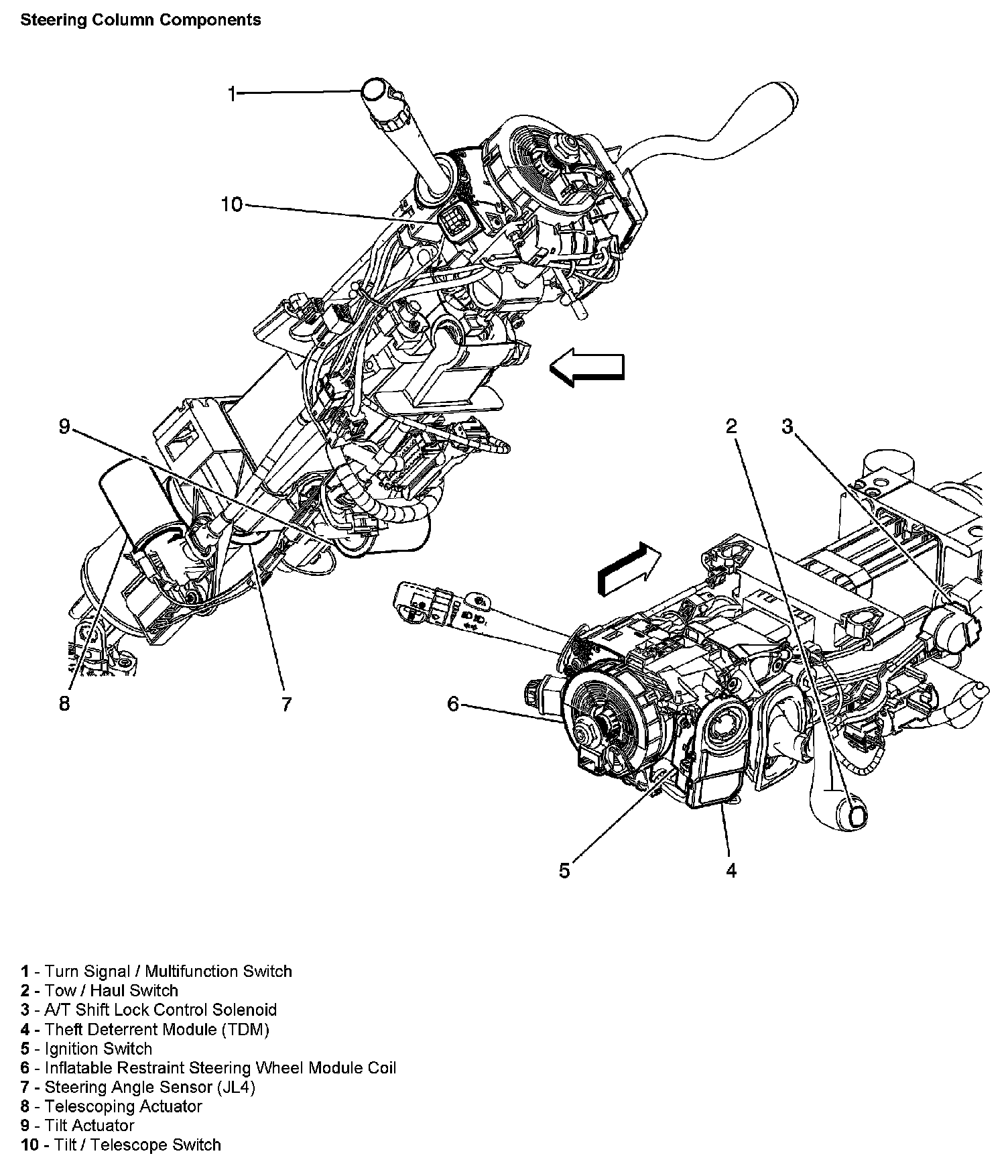 Steering Column Components

1

10

9

2

3

8

7

6

5

4

1 - Turn Signal / Multifunction Switch
2 - Tow / Haul Switch
3 - A/T Shift Lock Control Solenoid
4 - Theft Deterrent Module (TDM)
5 - Ignition Switch
6 - Inflatable Restraint Steering Wheel Module Coil
7 - Steering Angle Sensor (JL4)
8 - Telescoping Actuator
9 - Tilt Actuator
10 - Tilt / Telescope Switch