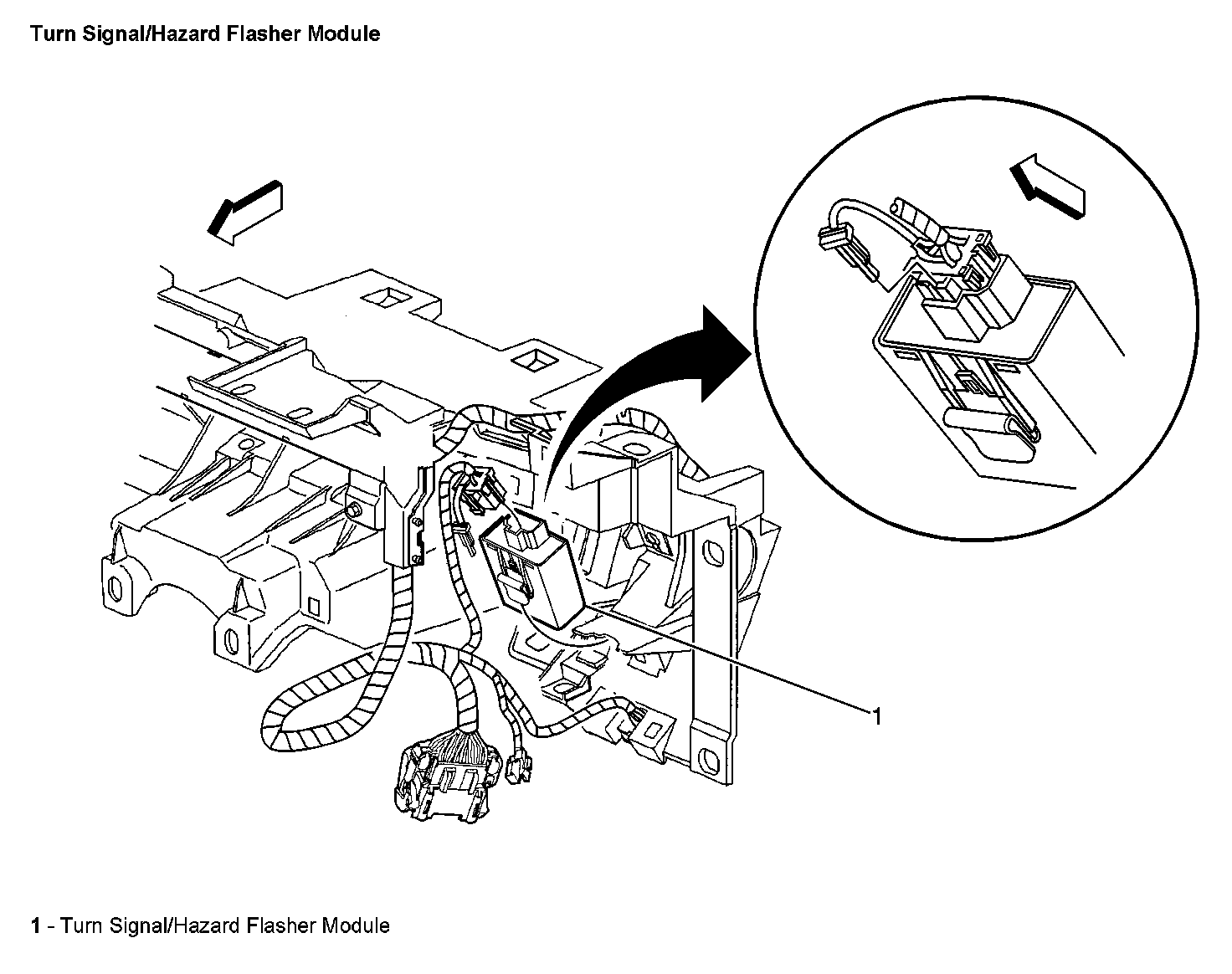 Turn Signal/Hazard Flasher Module

1

1 - Turn Signal/Hazard Flasher Module